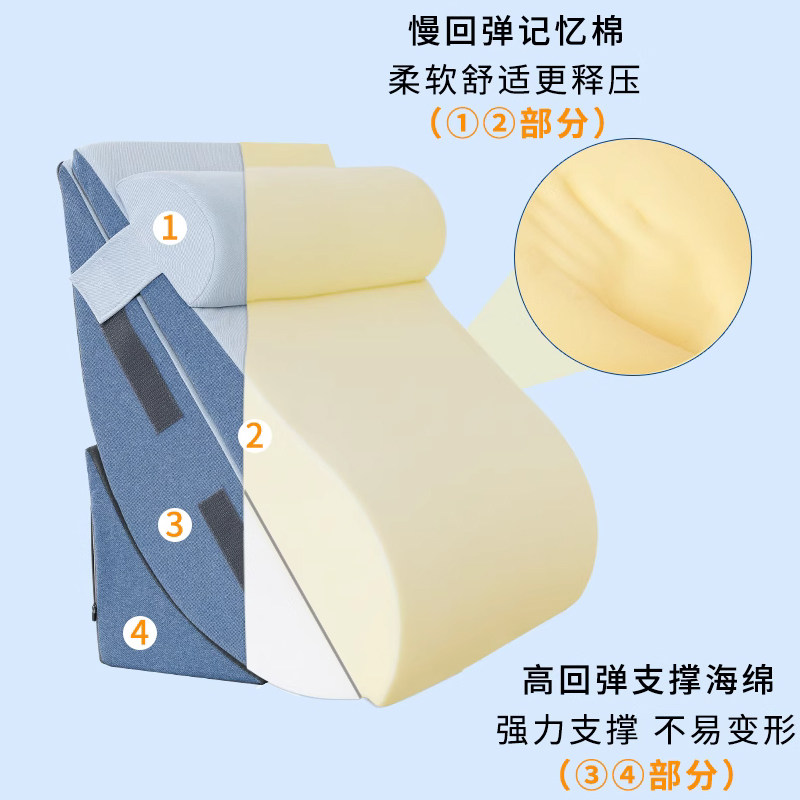 慢回弹记忆棉
柔软舒适更释压
（①②部分）

1

2

3

4

高回弹支撑海绵
强力支撑 不易变形
（③④部分）