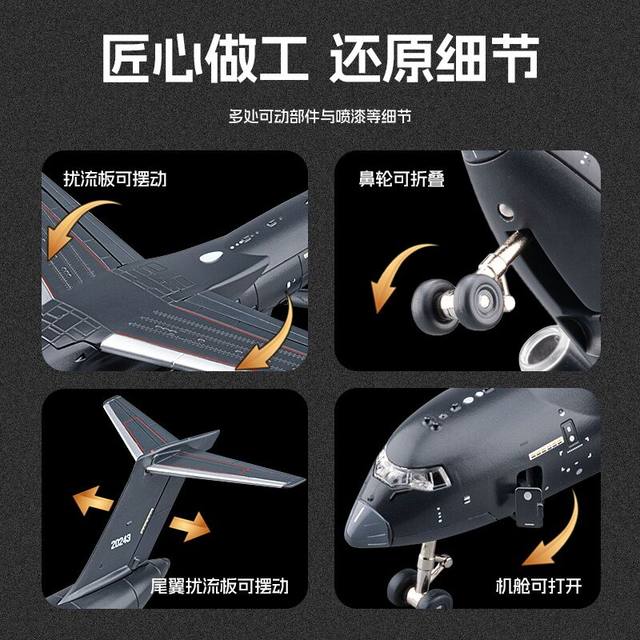 匠心做工 还原细节

多处可动部件与喷漆等细节

扰流板可摆动

鼻轮可折叠

20243

尾翼扰流板可摆动

机舱可打开