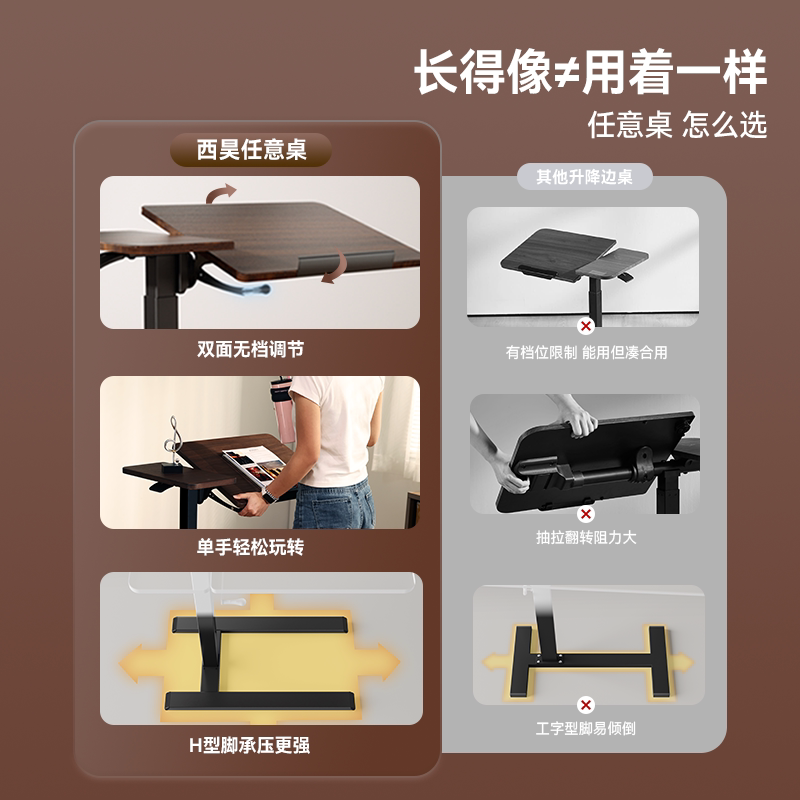 长得像≠用着一样
任意桌 怎么选

西昊任意桌

双面无档调节

单手轻松玩转

H型脚承压更强

其他升降边桌

有档位限制 能用但凑合用

抽拉翻转阻力大

工字型脚易倾倒