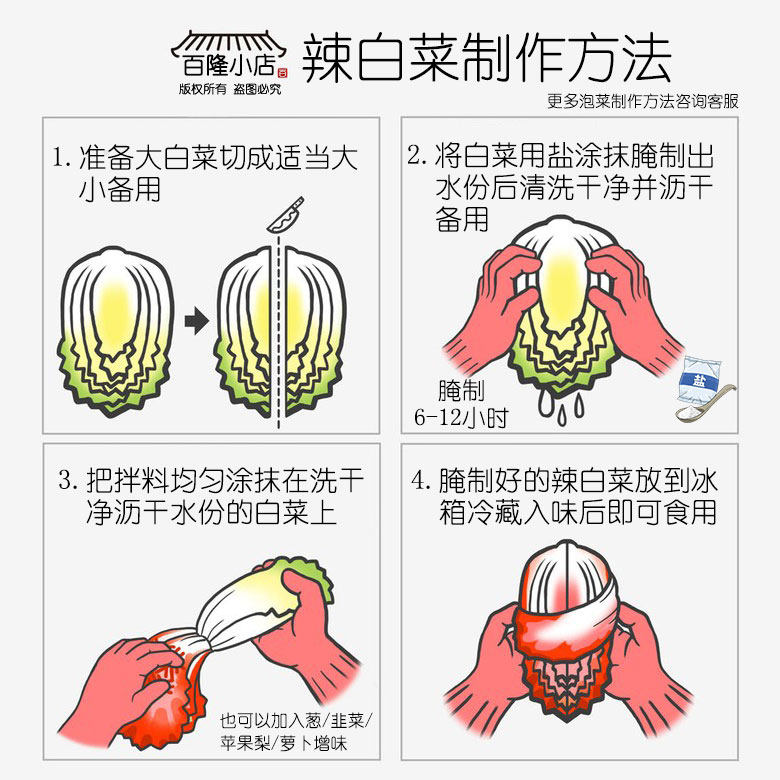 百隆小店
版权所有 盗图必究

辣白菜制作方法

更多泡菜制作方法咨询客服

1. 准备大白菜切成适当大小备用

2. 将白菜用盐涂抹腌制出水份后清洗干净并沥干备用

腌制
6-12小时

盐

3. 把拌料均匀涂抹在洗干净沥干水份的白菜上

也可以加入葱/韭菜/苹果梨/萝卜增味

4. 腌制好的辣白菜放到冰箱冷藏入味后即可食用