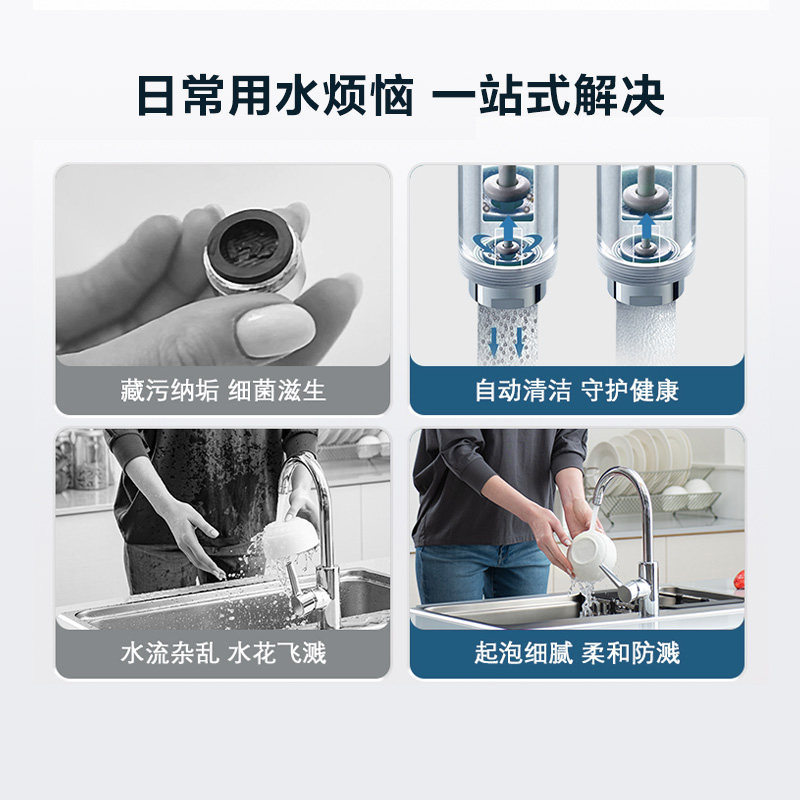 日常用水烦恼 一站式解决

藏污纳垢 细菌滋生

自动清洁 守护健康

水流杂乱 水花飞溅

起泡细腻 柔和防溅