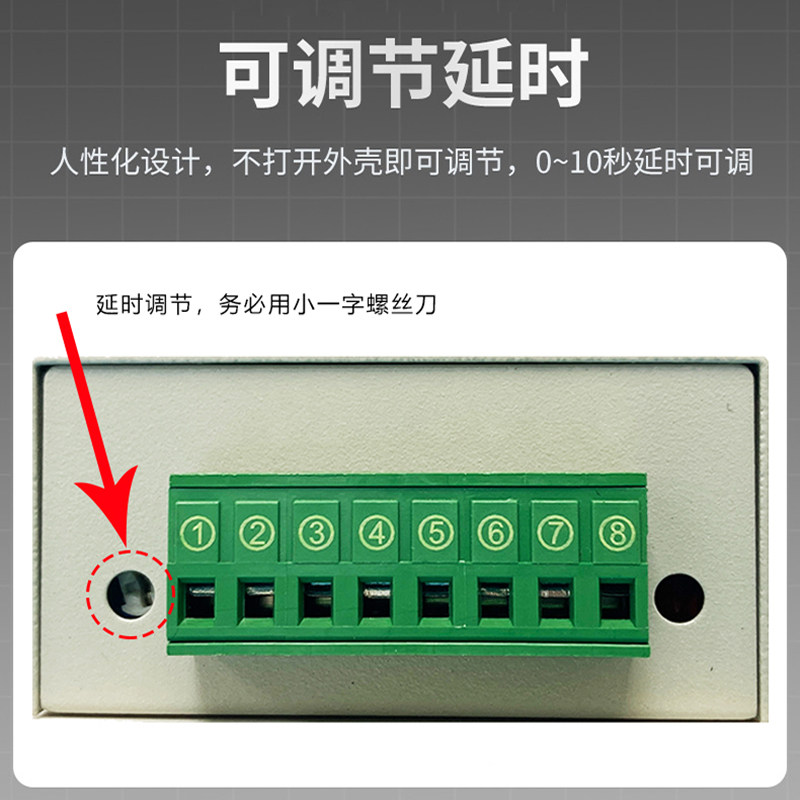 可调节延时

人性化设计，不打开外壳即可调节，0~10秒延时可调

延时调节，务必用小一字螺丝刀

①

②

③

④

⑤

⑥

⑦

⑧