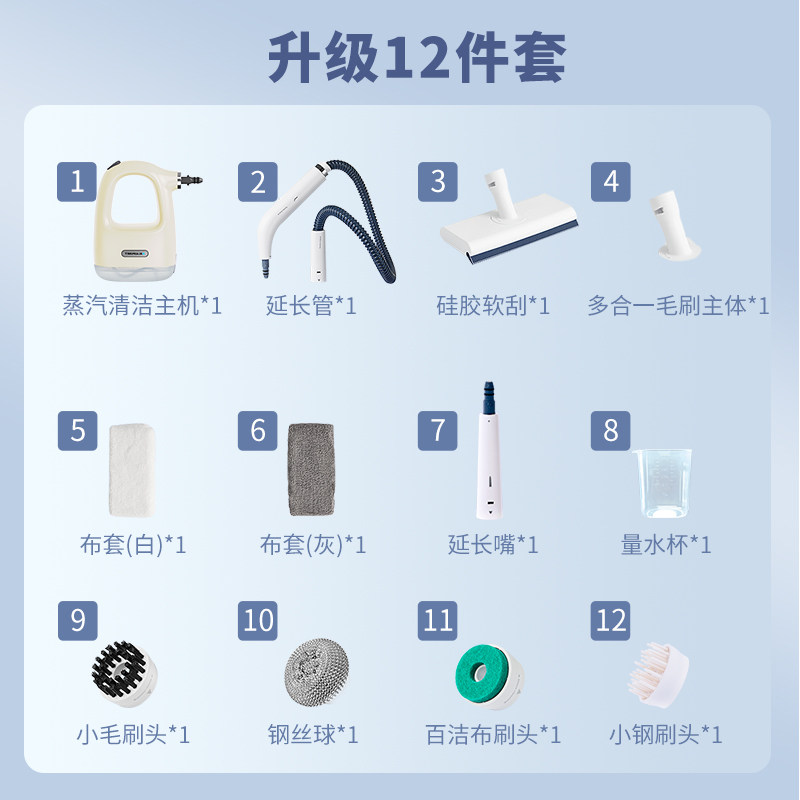 升级12件套

1
蒸汽清洁主机*1

2
延长管*1

3
硅胶软刮*1

4
多合一毛刷主体*1

5
布套(白)*1

6
布套(灰)*1

7
延长嘴*1

8
量水杯*1

9
小毛刷头*1

10
钢丝球*1

11
百洁布刷头*1

12
小钢刷头*1