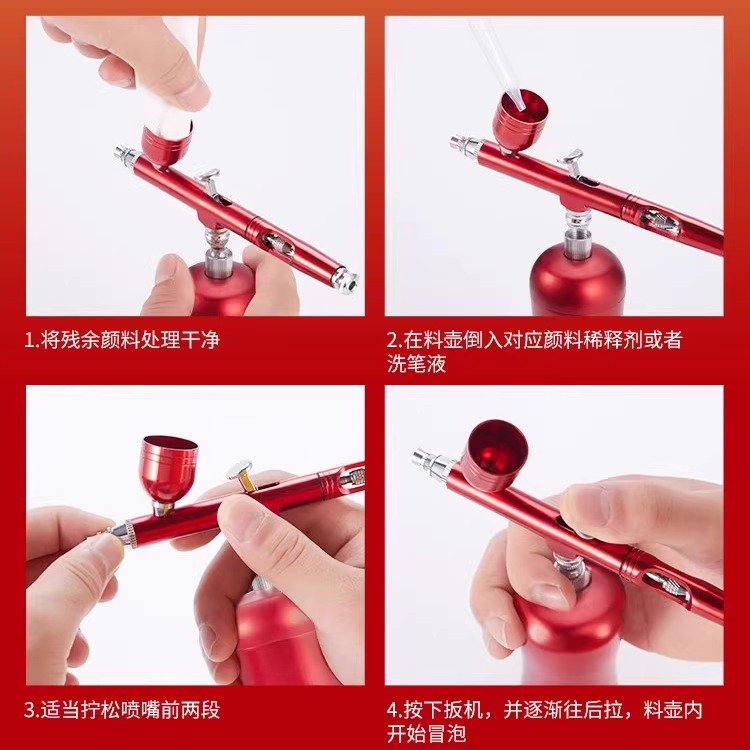 1.将残余颜料处理干净

2.在料壶倒入对应颜料稀释剂或者洗笔液

3.适当拧松喷嘴前两段

4.按下扳机，并逐渐往后拉，料壶内开始冒泡