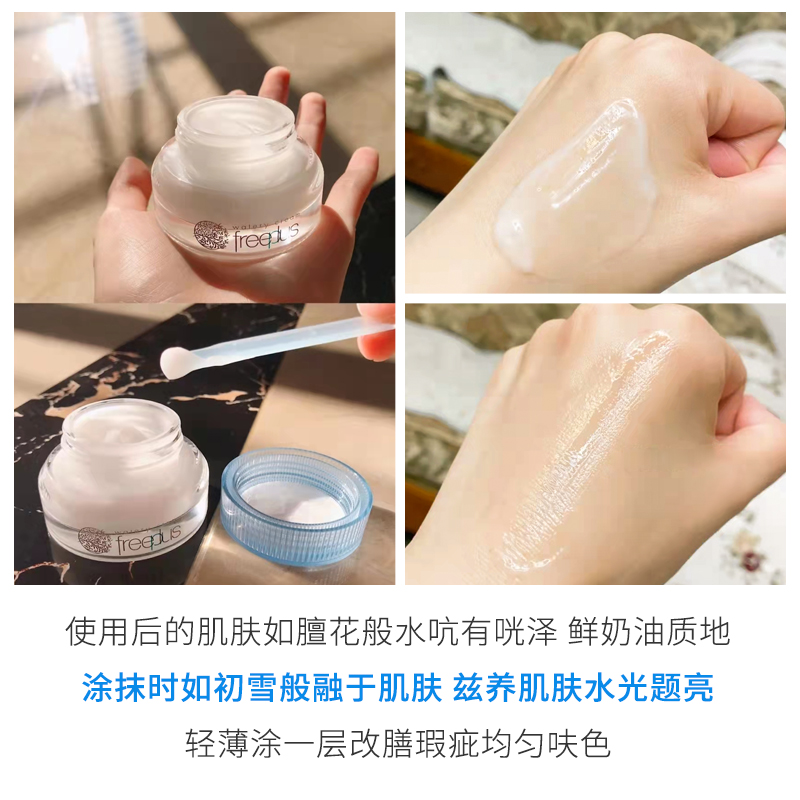 watery cream
freeplus

freeplus

使用后的肌肤如膻花般水吭有咣泽 鲜奶油质地

涂抹时如初雪般融于肌肤 兹养肌肤水光题亮

轻薄涂一层改膳瑕疵均匀呋色