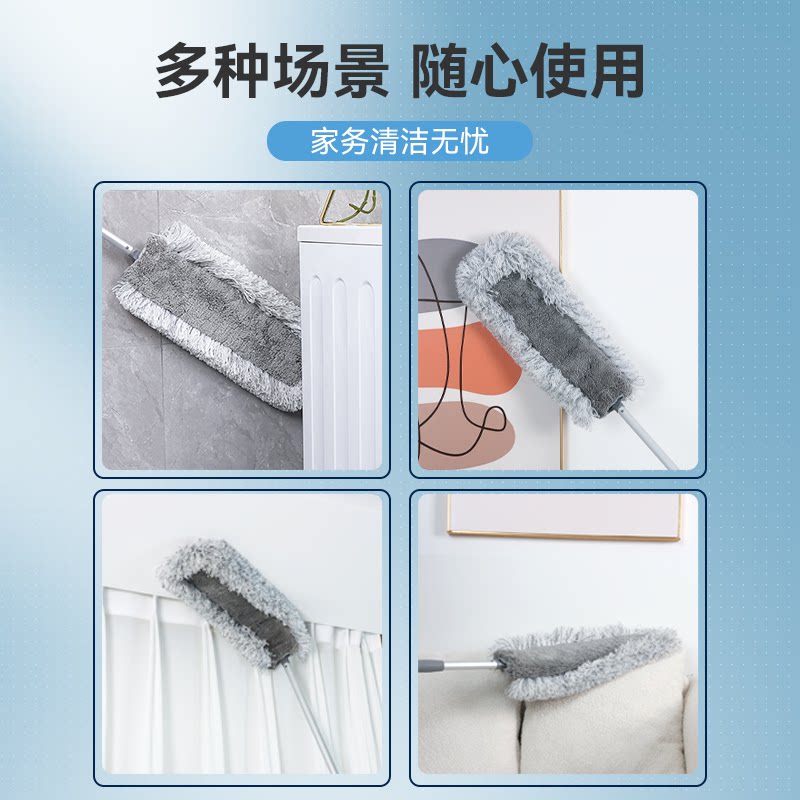 多种场景 随心使用

家务清洁无忧