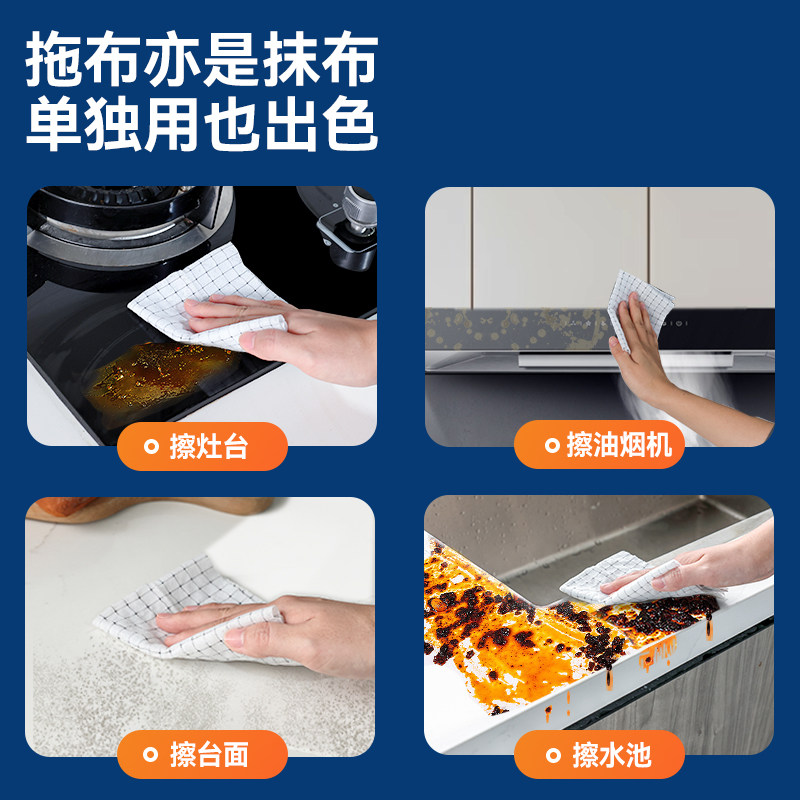 拖布亦是抹布
单独用也出色

擦灶台

擦油烟机

擦台面

擦水池