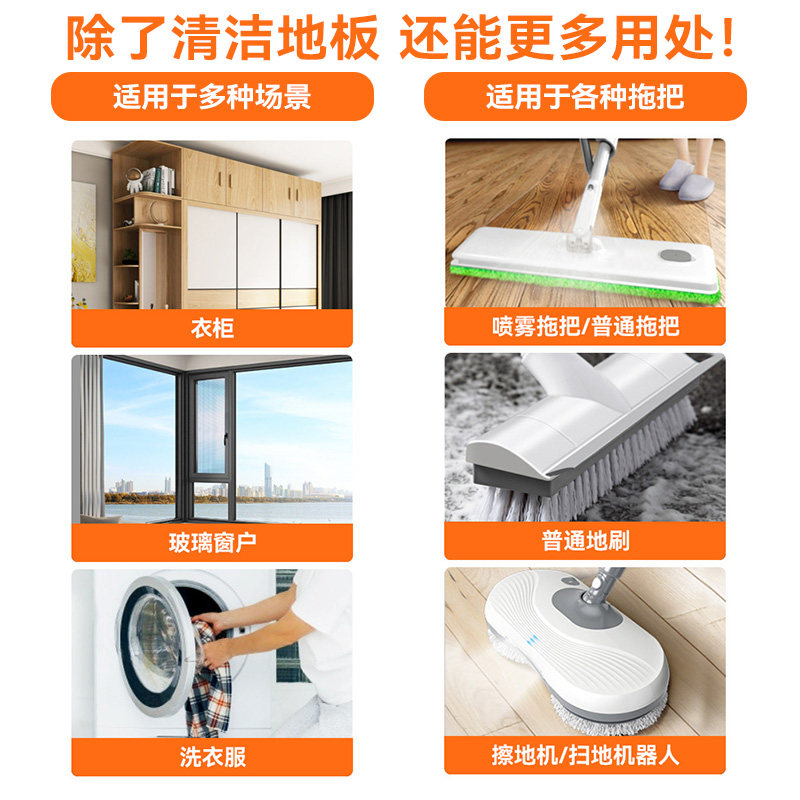 除了清洁地板 还能更多用处!

适用于多种场景

衣柜

玻璃窗户

洗衣服

适用于各种拖把

喷雾拖把/普通拖把

普通地刷

擦地机/扫地机器人