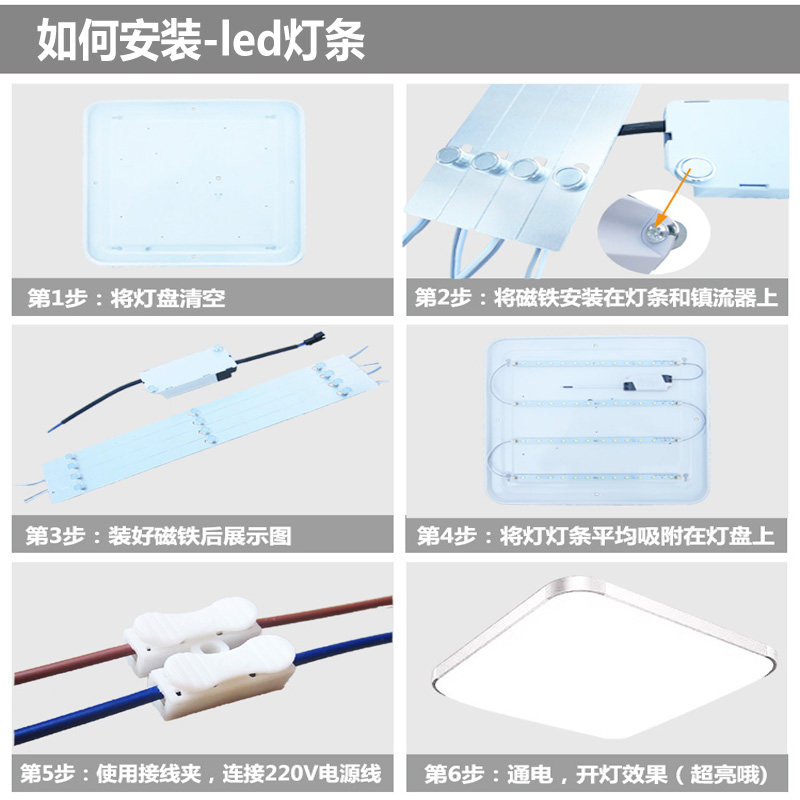 如何安装-led灯条

第1步：将灯盘清空

第2步：将磁铁安装在灯条和镇流器上

第3步：装好磁铁后展示图

第4步：将灯灯条平均吸附在灯盘上

第5步：使用接线夹，连接220V电源线

第6步：通电，开灯效果（超亮哦）