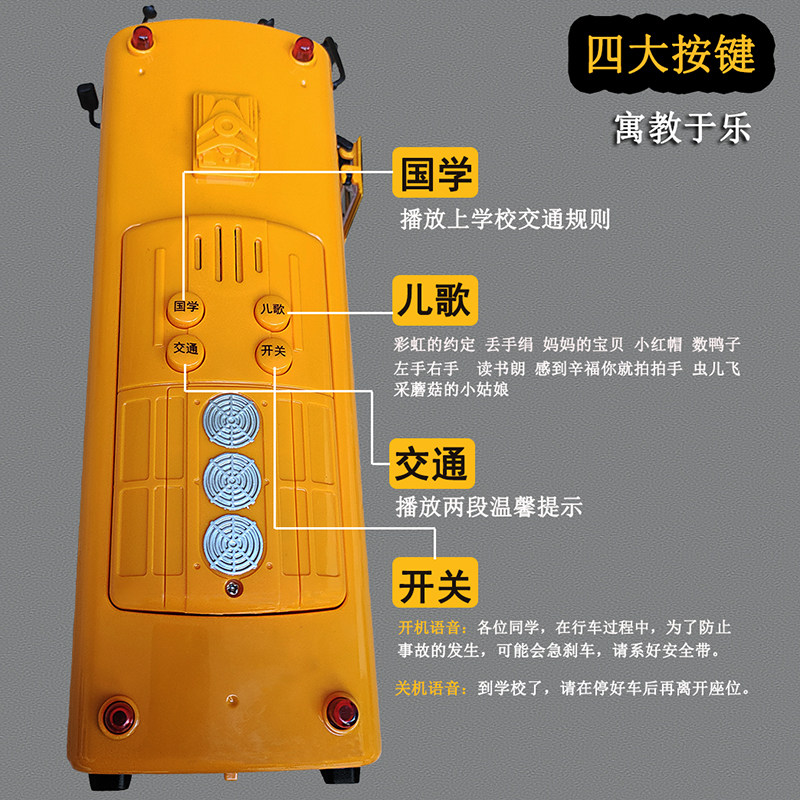 四大按键

寓教于乐

国学

播放上学校交通规则

儿歌

彩虹的约定 丢手绢 妈妈的宝贝 小红帽 数鸭子 左手右手 读书朗 感到辛福你就拍拍手 虫儿飞 采蘑菇的小姑娘

交通

播放两段温馨提示

开关

开机语音：各位同学，在行车过程中，为了防止事故的发生，可能会急刹车，请系好安全带。

关机语音：到学校了，请在停好车后再离开座位。

国学

儿歌

交通

开关