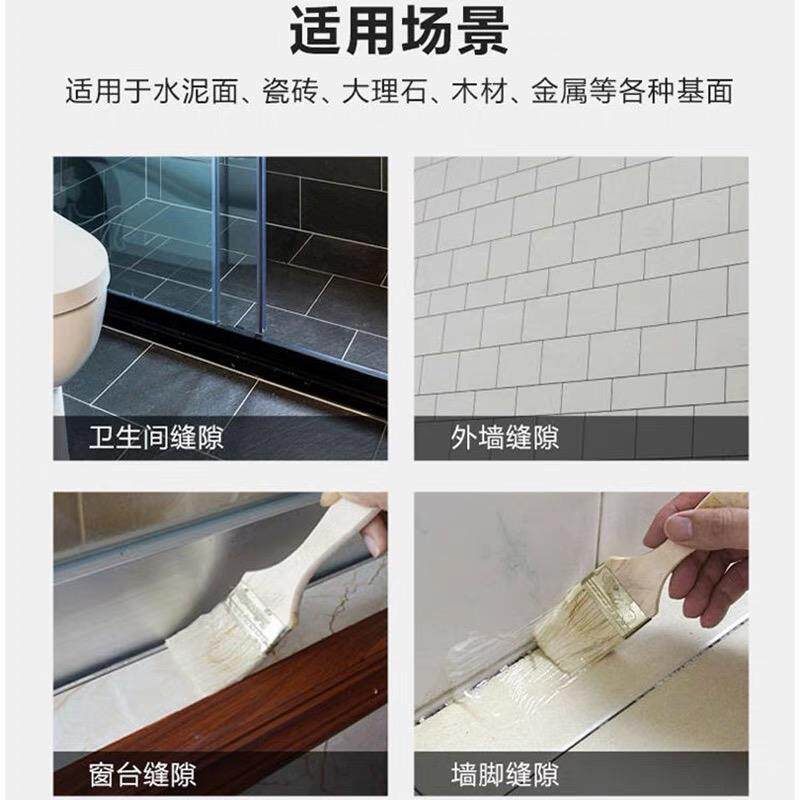 适用场景

适用于水泥面、瓷砖、大理石、木材、金属等各种基面

卫生间缝隙

外墙缝隙

窗台缝隙

墙脚缝隙