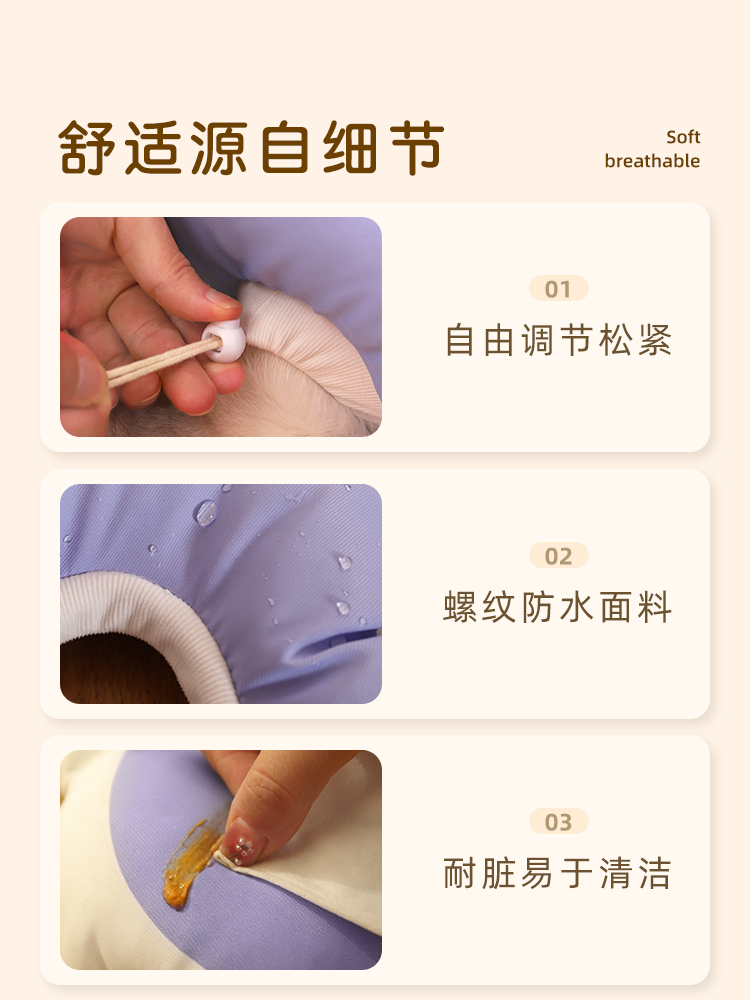 舒适源自细节

Soft
breathable

01
自由调节松紧

02
螺纹防水面料

03
耐脏易于清洁