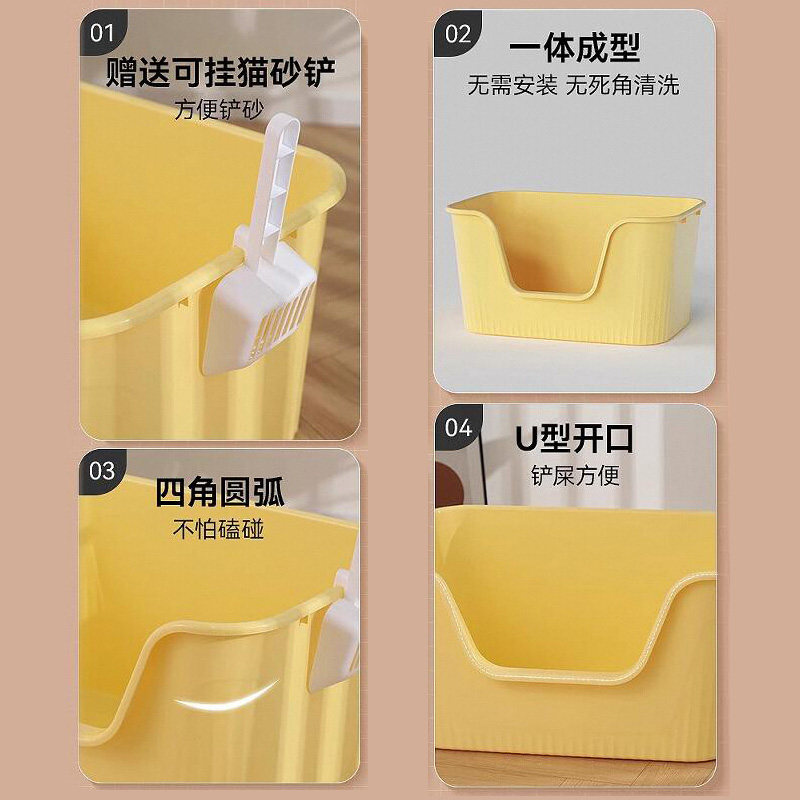 01
赠送可挂猫砂铲
方便铲砂

02
一体成型
无需安装 无死角清洗

03
四角圆弧
不怕磕碰

04
U型开口
铲屎方便