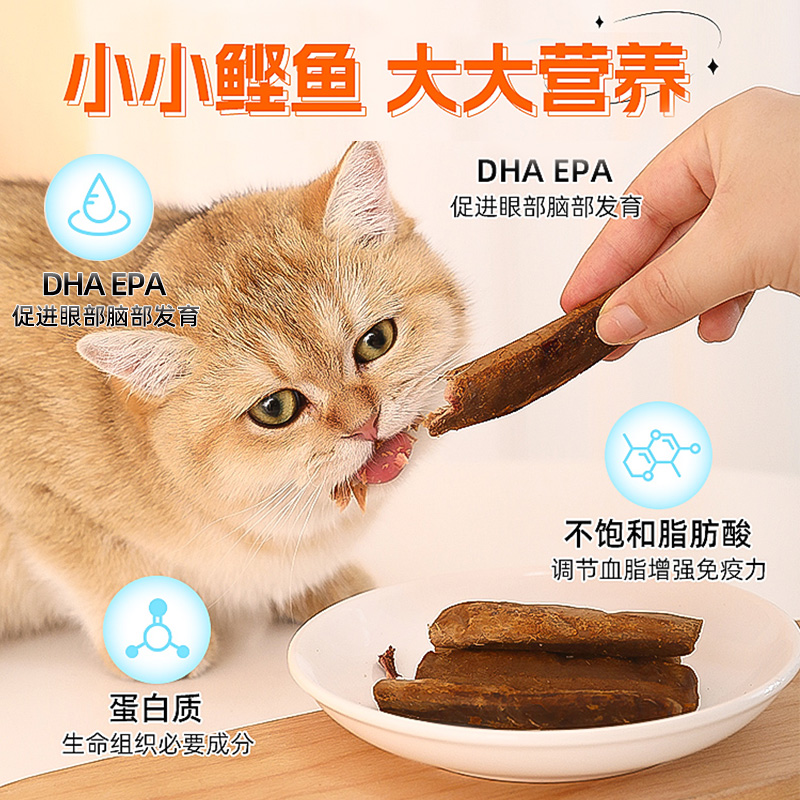 小小鲣鱼 大大营养

DHA EPA
促进眼部脑部发育

DHA EPA
促进眼部脑部发育

不饱和脂肪酸
调节血脂增强免疫力

蛋白质
生命组织必要成分