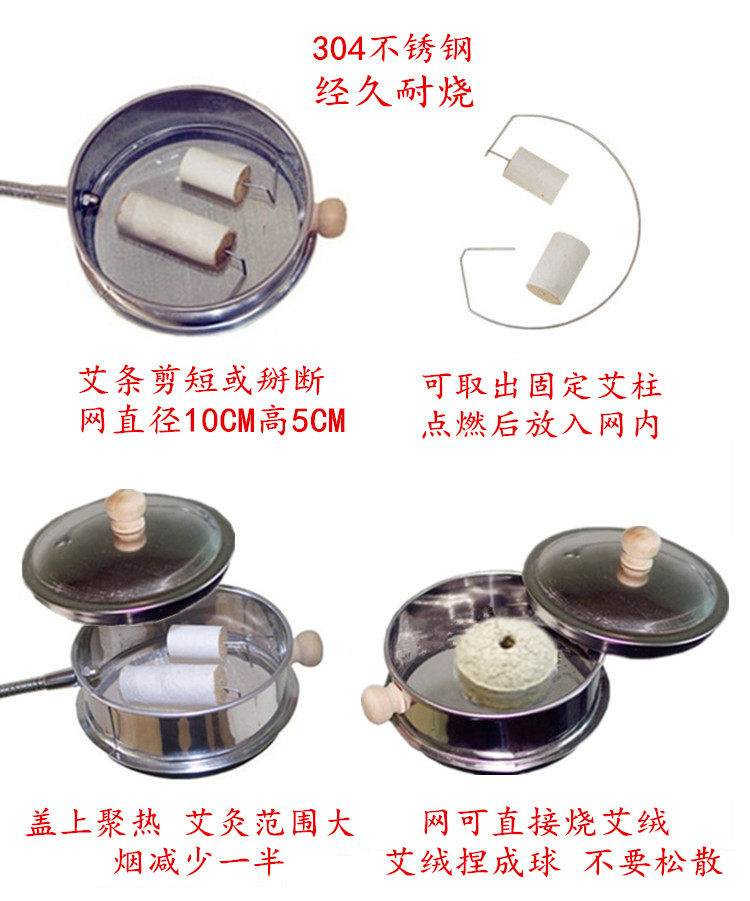 304不锈钢
经久耐烧

艾条剪短或掰断
网直径10CM高5CM

可取出固定艾柱
点燃后放入网内

盖上聚热 艾灸范围大
烟减少一半

网可直接烧艾绒
艾绒捏成球 不要松散