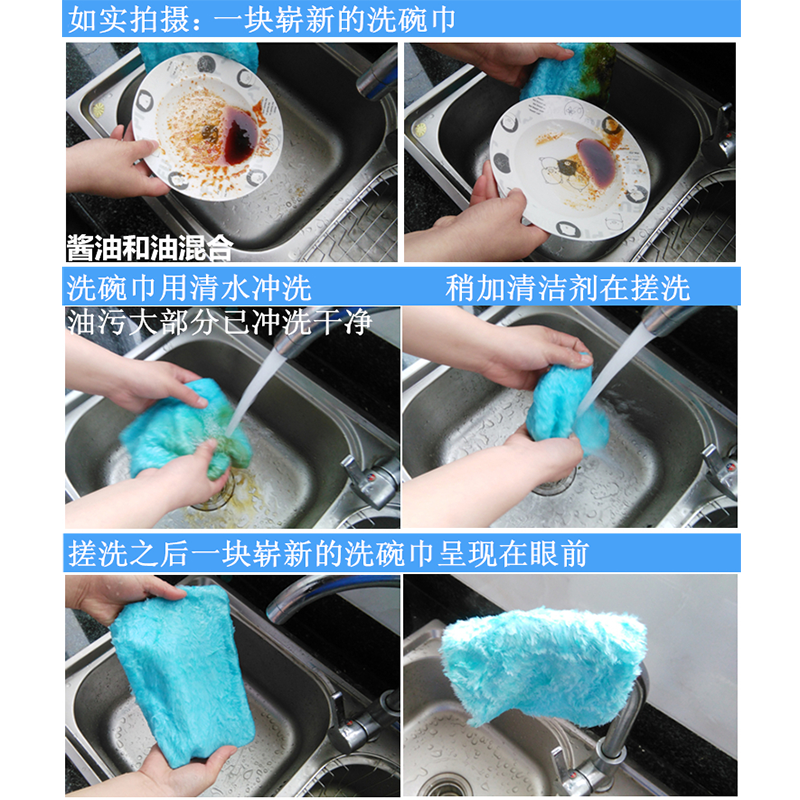 如实拍摄：一块崭新的洗碗巾

酱油和油混合

洗碗巾用清水冲洗

稍加清洁剂在搓洗

油污大部分已冲洗干净

搓洗之后一块崭新的洗碗巾呈现在眼前