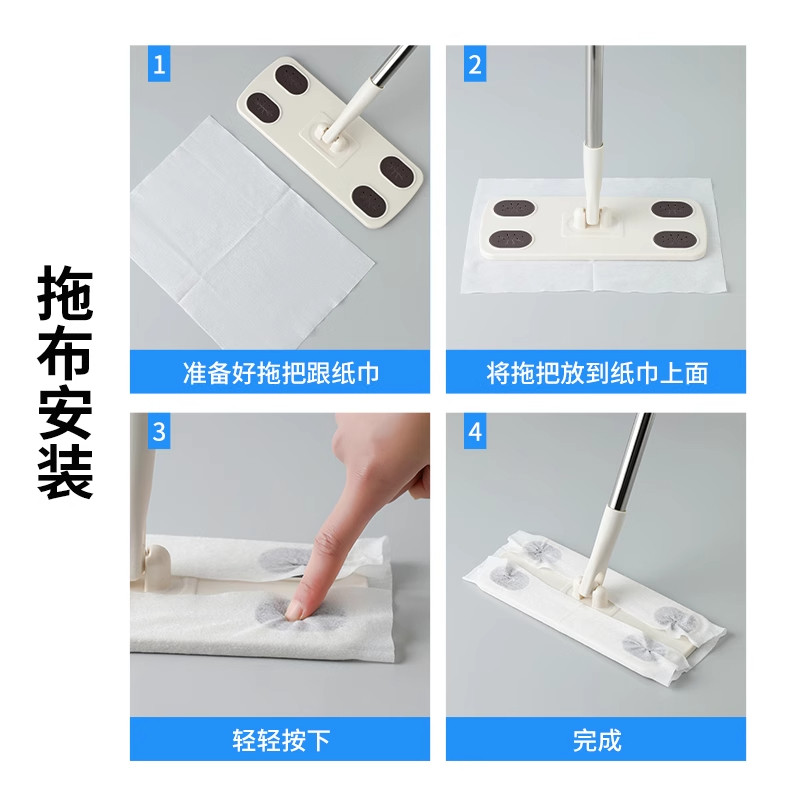 拖布安装

1
准备好拖把跟纸巾

2
将拖把放到纸巾上面

3
轻轻按下

4
完成