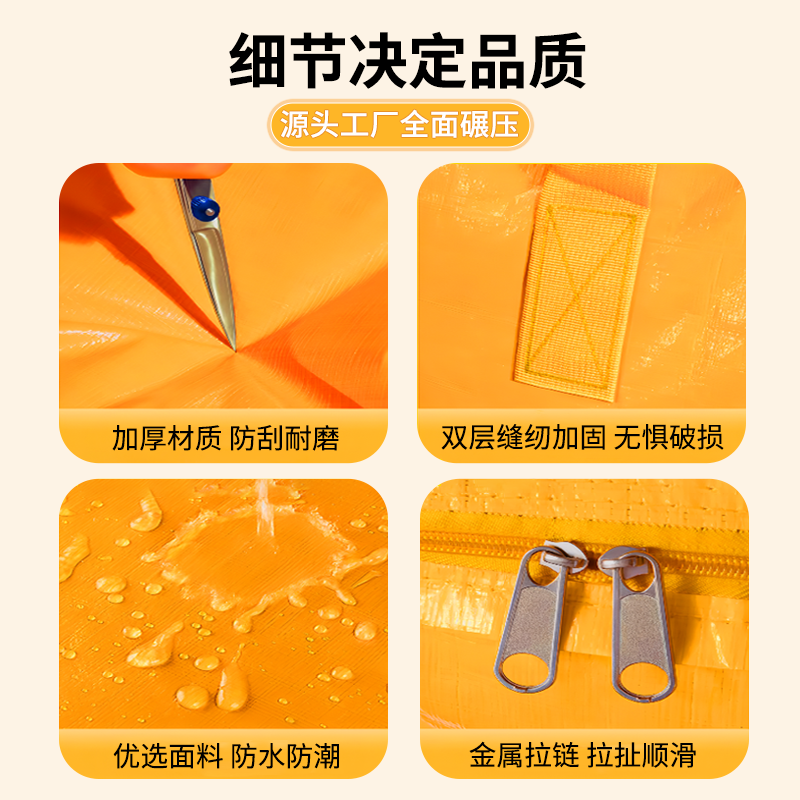 细节决定品质

源头工厂全面碾压

加厚材质 防刮耐磨

双层缝纫加固 无惧破损

优选面料 防水防潮

金属拉链 拉扯顺滑