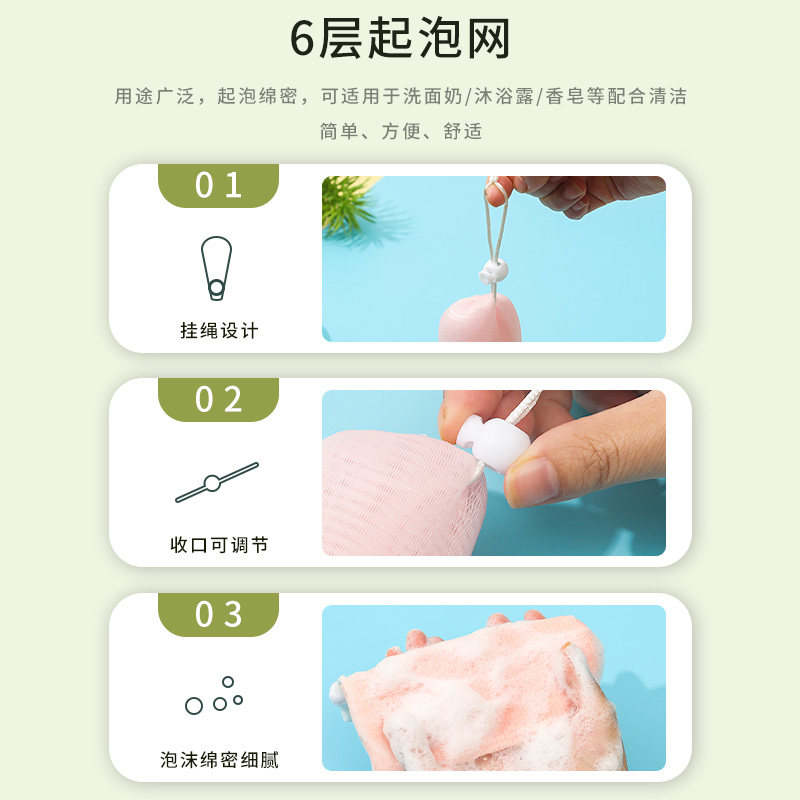 6层起泡网

用途广泛，起泡绵密，可适用于洗面奶/沐浴露/香皂等配合清洁
简单、方便、舒适

01

挂绳设计

02

收口可调节

03

泡沫绵密细腻