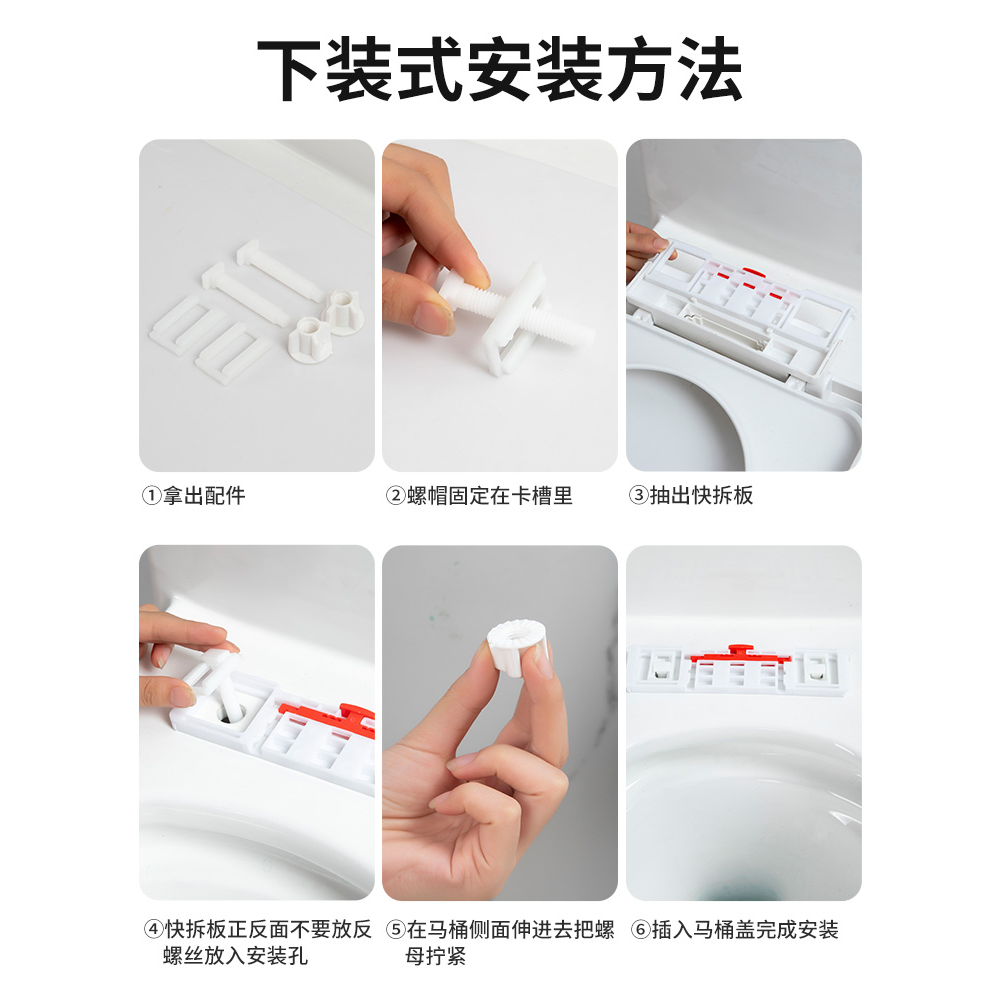 下装式安装方法

①拿出配件

②螺帽固定在卡槽里

③抽出快拆板

④快拆板正反面不要放反螺丝放入安装孔

⑤在马桶侧面伸进去把螺母拧紧

⑥插入马桶盖完成安装