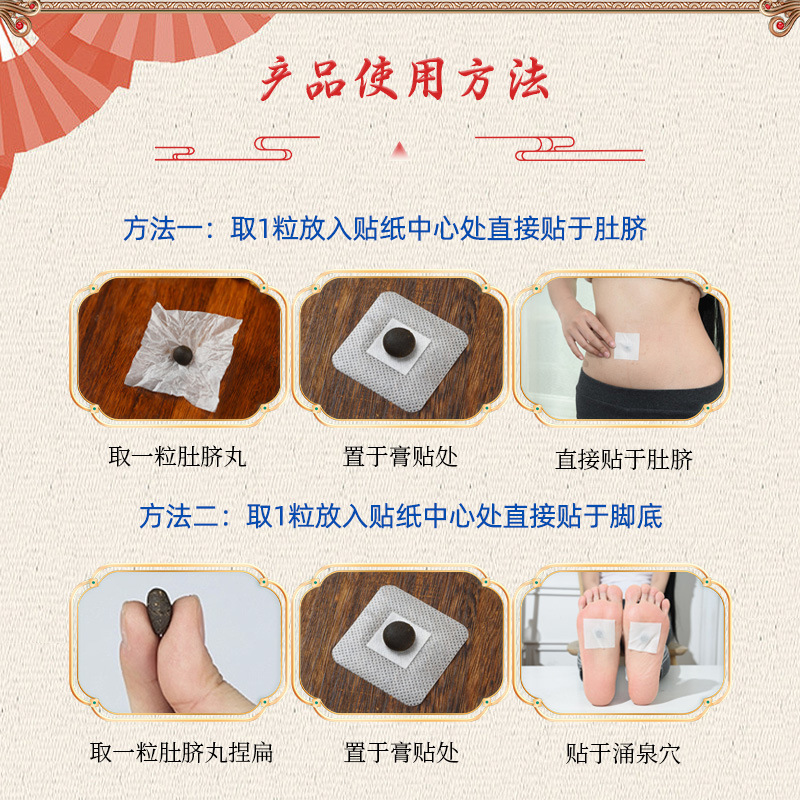 产品使用方法

方法一：取1粒放入贴纸中心处直接贴于肚脐

取一粒肚脐丸

置于膏贴处

直接贴于肚脐

方法二：取1粒放入贴纸中心处直接贴于脚底

取一粒肚脐丸捏扁

置于膏贴处

贴于涌泉穴