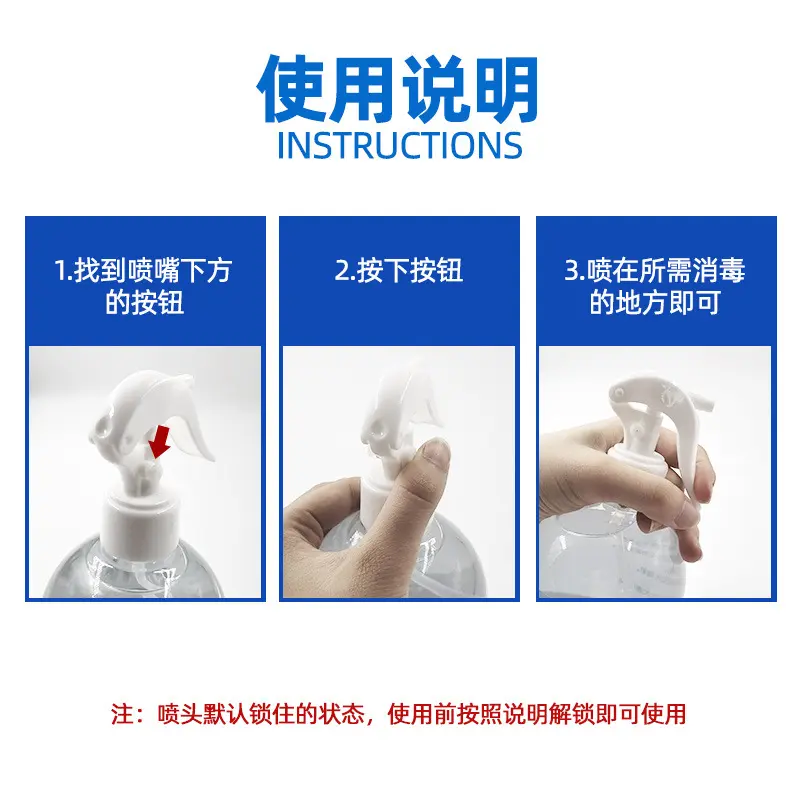 使用说明
INSTRUCTIONS

1.找到喷嘴下方的按钮

2.按下按钮

3.喷在所需消毒的地方即可

注：喷头默认锁住的状态，使用前按照说明解锁即可使用