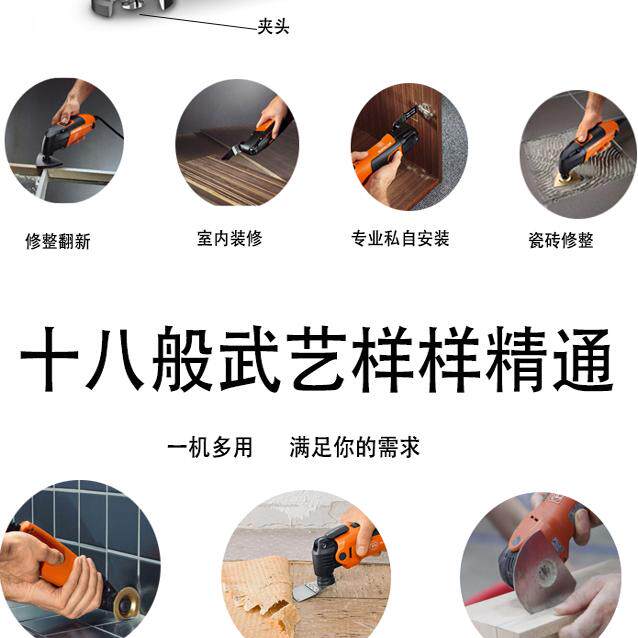 夹头

修整翻新

室内装修

专业私自安装

瓷砖修整

十八般武艺样样精通

一机多用　满足你的需求