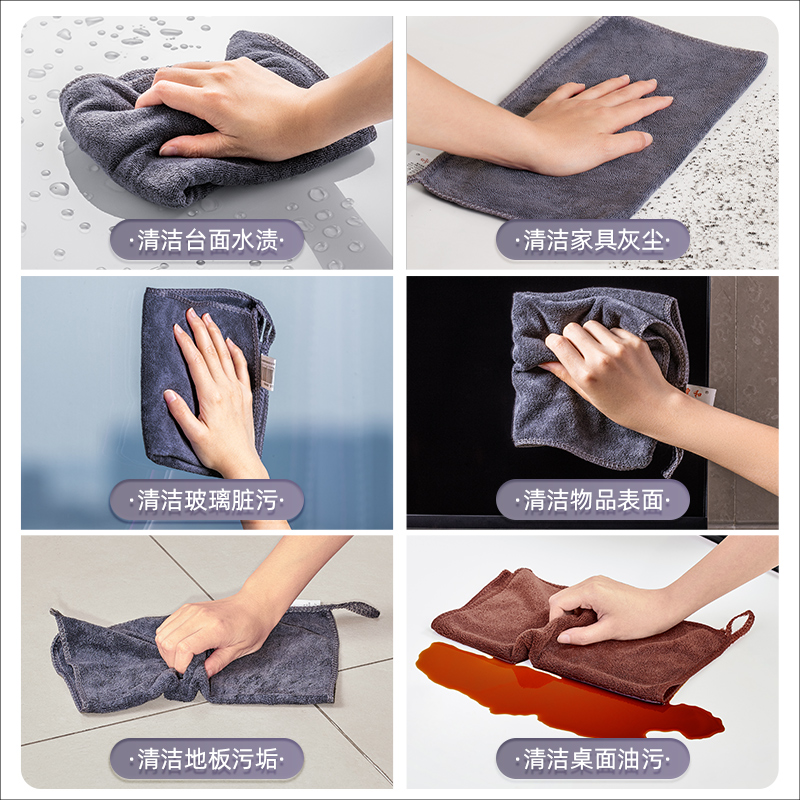 ·清洁台面水渍·

·清洁家具灰尘·

·清洁玻璃脏污·

·清洁物品表面·

·清洁地板污垢·

·清洁桌面油污·