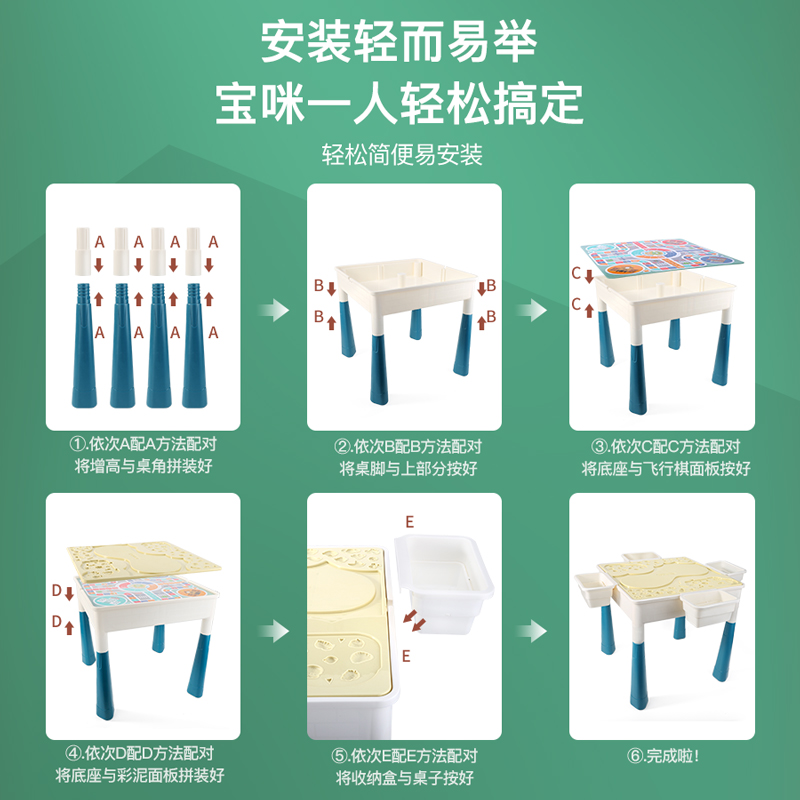 安装轻而易举
宝咪一人轻松搞定

轻松简便易安装

A A A A

A A A A

①.依次A配A方法配对
将增高与桌角拼装好

B B
B B

②.依次B配B方法配对
将桌脚与上部分按好

C
C

③.依次C配C方法配对
将底座与飞行棋面板按好

D
D

④.依次D配D方法配对
将底座与彩泥面板拼装好

E
E

⑤.依次E配E方法配对
将收纳盒与桌子按好

⑥.完成啦!