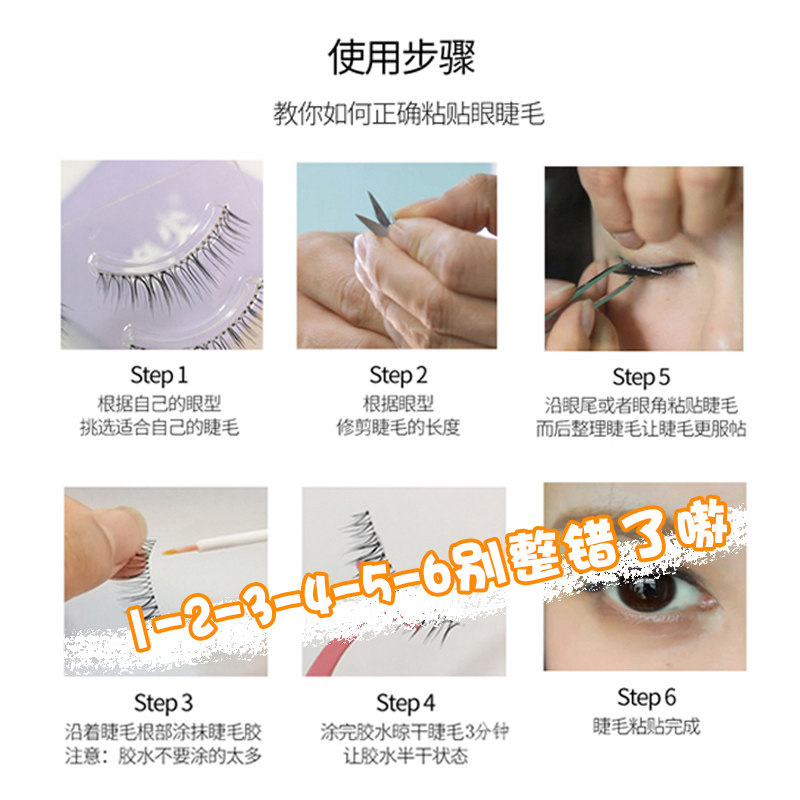 使用步骤

教你如何正确粘贴眼睫毛

Step 1
根据自己的眼型
挑选适合自己的睫毛

Step 2
根据眼型
修剪睫毛的长度

Step 5
沿眼尾或者眼角粘贴睫毛
而后整理睫毛让睫毛更服帖

1-2-3-4-5-6别整错了嘛

Step 3
沿着睫毛根部涂抹睫毛胶
注意：胶水不要涂的太多

Step 4
涂完胶水晾干睫毛3分钟
让胶水半干状态

Step 6
睫毛粘贴完成