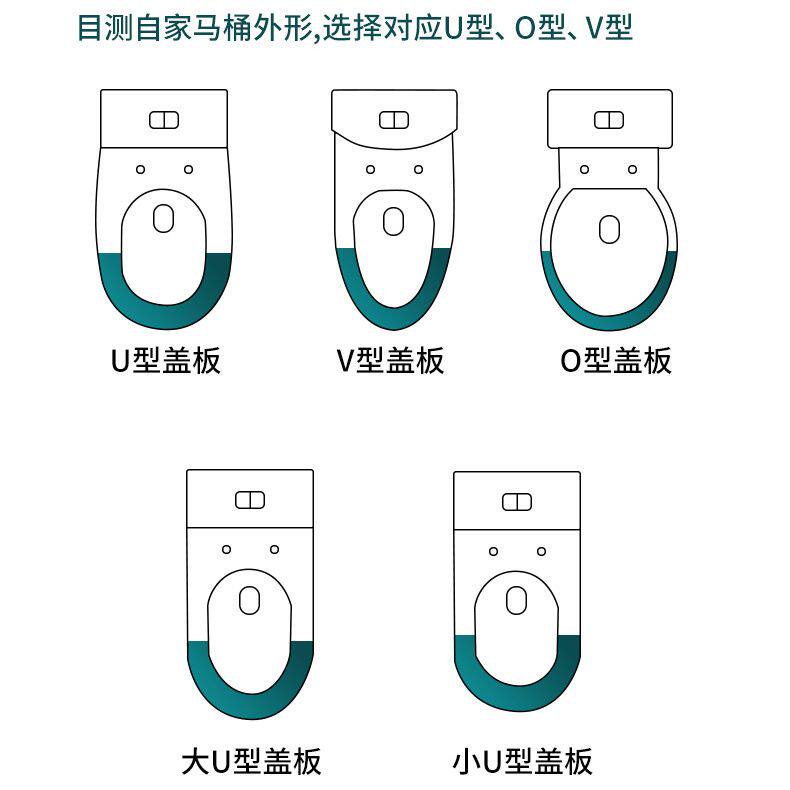 目测自家马桶外形,选择对应U型、O型、V型

U型盖板

V型盖板

O型盖板

大U型盖板

小U型盖板