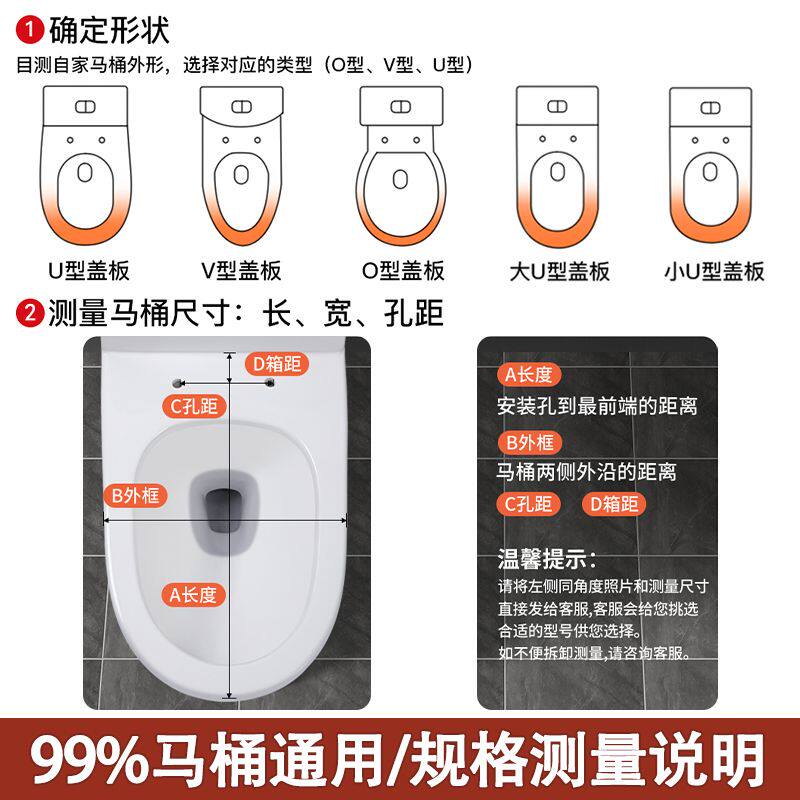 1 确定形状
目测自家马桶外形，选择对应的类型（O型、V型、U型）

U型盖板　V型盖板　O型盖板　大U型盖板　小U型盖板

2 测量马桶尺寸：长、宽、孔距

D箱距
C孔距
B外框
A长度

A长度
安装孔到最前端的距离
B外框
马桶两侧外沿的距离
C孔距　D箱距

温馨提示：
请将左侧同角度照片和测量尺寸直接发给客服,客服会给您挑选合适的型号供您选择。
如不便拆卸测量,请咨询客服。

99%马桶通用/规格测量说明