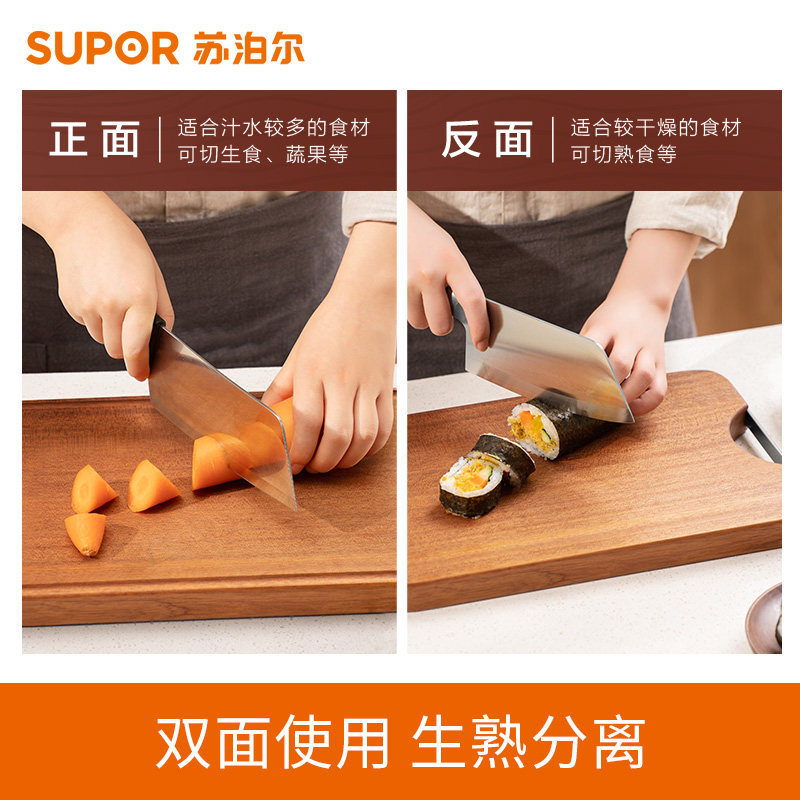 SUPOR 苏泊尔

正面
适合汁水较多的食材
可切生食、蔬果等

反面
适合较干燥的食材
可切熟食等

双面使用 生熟分离