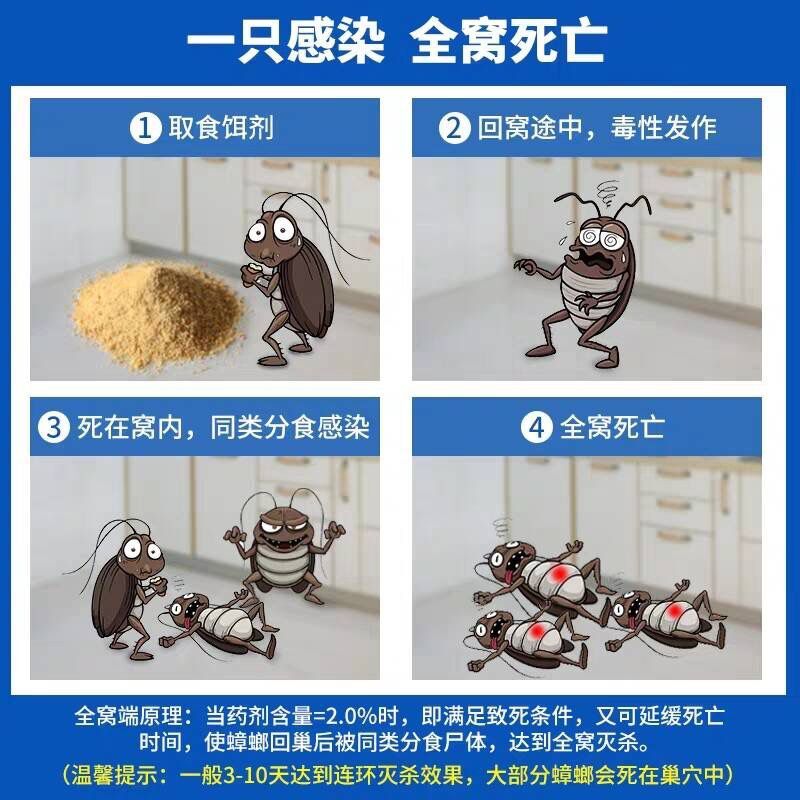 一只感染 全窝死亡

1 取食饵剂

2 回窝途中，毒性发作

3 死在窝内，同类分食感染

4 全窝死亡

全窝端原理：当药剂含量=2.0%时，即满足致死条件，又可延缓死亡时间，使蟑螂回巢后被同类分食尸体，达到全窝灭杀。

（温馨提示：一般3-10天达到连环灭杀效果，大部分蟑螂会死在巢穴中）