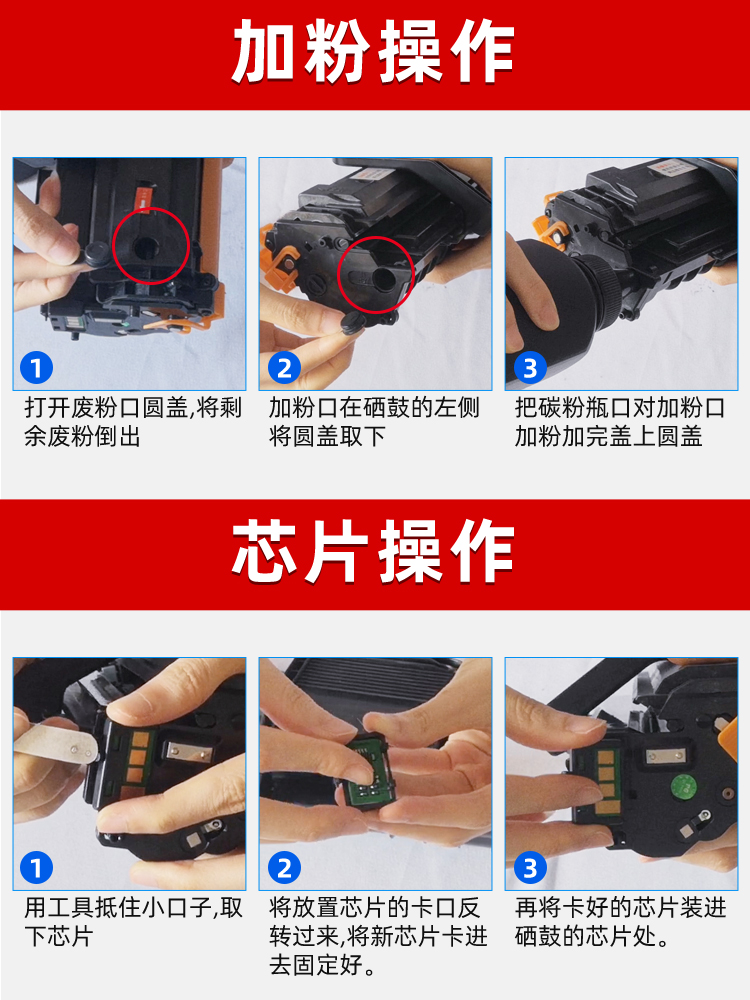 加粉操作

1
打开废粉口圆盖,将剩余废粉倒出

2
加粉口在硒鼓的左侧将圆盖取下

3
把碳粉瓶口对加粉口加粉加完盖上圆盖

芯片操作

1
用工具抵住小口子,取下芯片

2
将放置芯片的卡口反转过来,将新芯片卡进去固定好。

3
再将卡好的芯片装进硒鼓的芯片处。