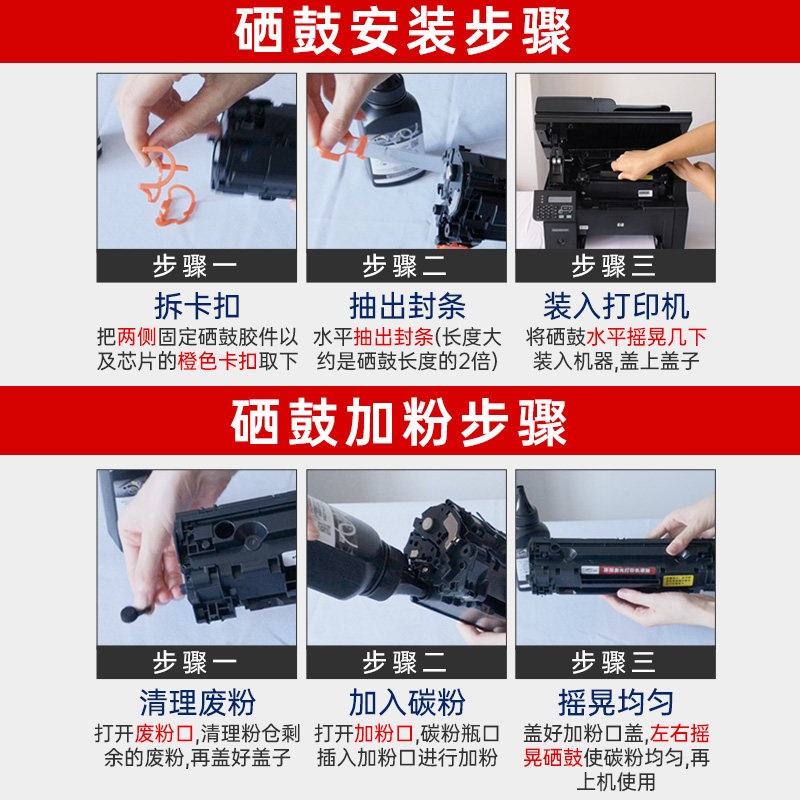 硒鼓安装步骤

步骤一
拆卡扣
把两侧固定硒鼓胶件以及芯片的橙色卡扣取下

步骤二
抽出封条
水平抽出封条(长度大约是硒鼓长度的2倍)

步骤三
装入打印机
将硒鼓水平摇晃几下装入机器,盖上盖子

硒鼓加粉步骤

步骤一
清理废粉
打开废粉口,清理粉仓剩余的废粉,再盖好盖子

步骤二
加入碳粉
打开加粉口,碳粉瓶口插入加粉口进行加粉

步骤三
摇晃均匀
盖好加粉口盖,左右摇晃硒鼓使碳粉均匀,再上机使用