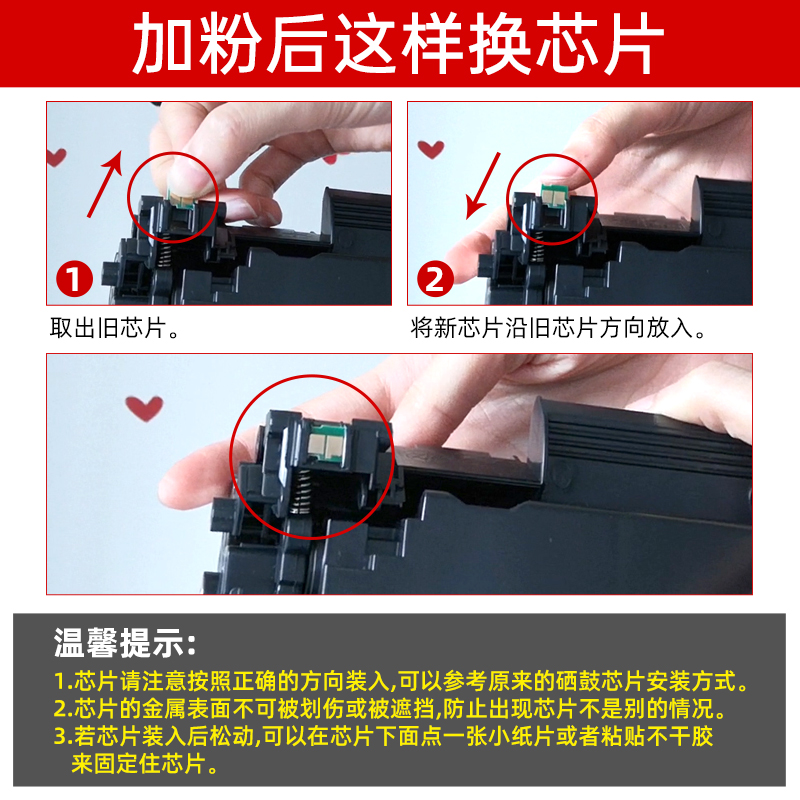 加粉后这样换芯片

1

取出旧芯片。

2

将新芯片沿旧芯片方向放入。

温馨提示:

1.芯片请注意按照正确的方向装入,可以参考原来的硒鼓芯片安装方式。
2.芯片的金属表面不可被划伤或被遮挡,防止出现芯片不是别的情况。
3.若芯片装入后松动,可以在芯片下面点一张小纸片或者粘贴不干胶来固定住芯片。