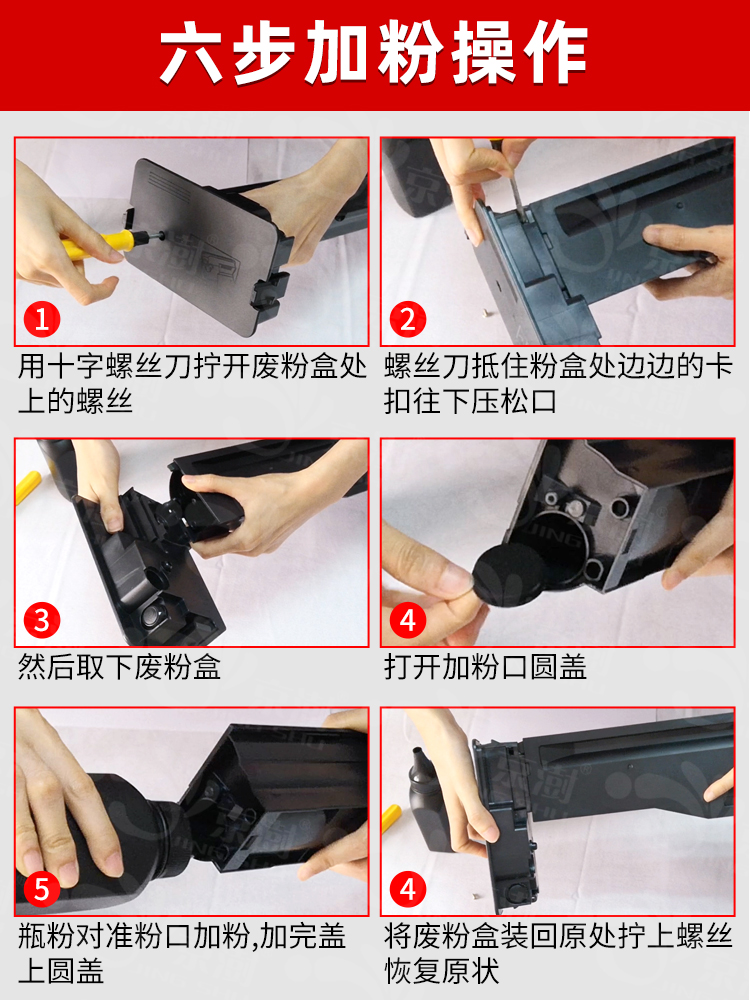 六步加粉操作

1
用十字螺丝刀拧开废粉盒处上的螺丝

2
螺丝刀抵住粉盒处边边的卡扣往下压松口

3
然后取下废粉盒

4
打开加粉口圆盖

5
瓶粉对准粉口加粉,加完盖上圆盖

4
将废粉盒装回原处拧上螺丝恢复原状