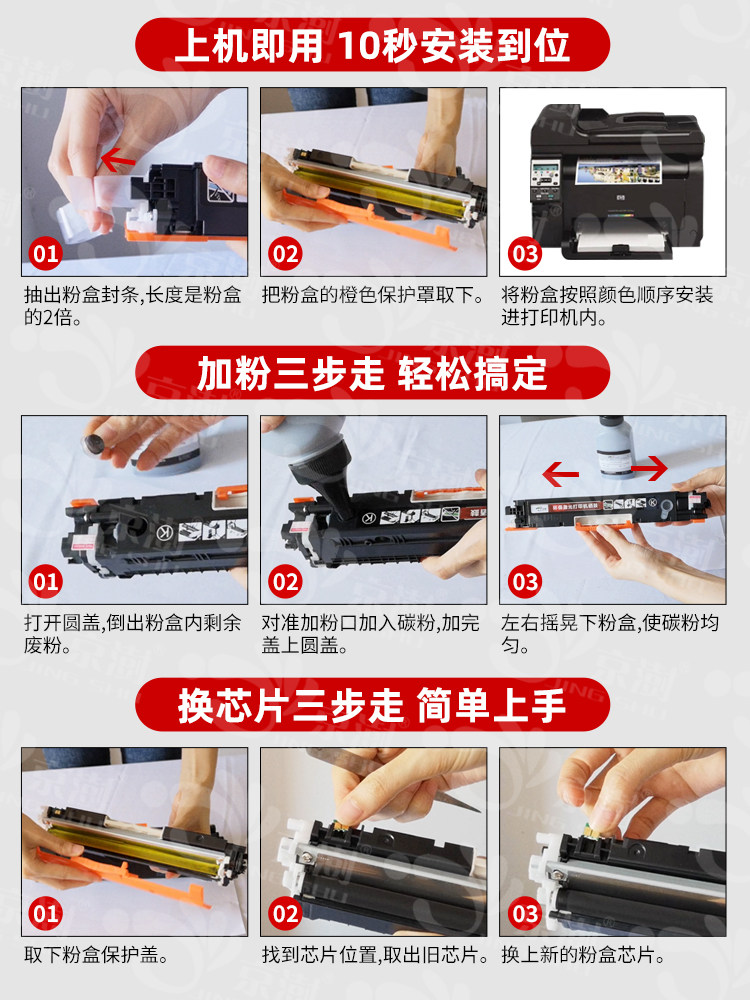 上机即用 10秒安装到位

01
抽出粉盒封条,长度是粉盒的2倍。

02
把粉盒的橙色保护罩取下。

03
将粉盒按照颜色顺序安装进打印机内。

加粉三步走 轻松搞定

01
打开圆盖,倒出粉盒内剩余废粉。

02
对准加粉口加入碳粉,加完盖上圆盖。

03
左右摇晃下粉盒,使碳粉均匀。

换芯片三步走 简单上手

01
取下粉盒保护盖。

02
找到芯片位置,取出旧芯片。

03
换上新的粉盒芯片。