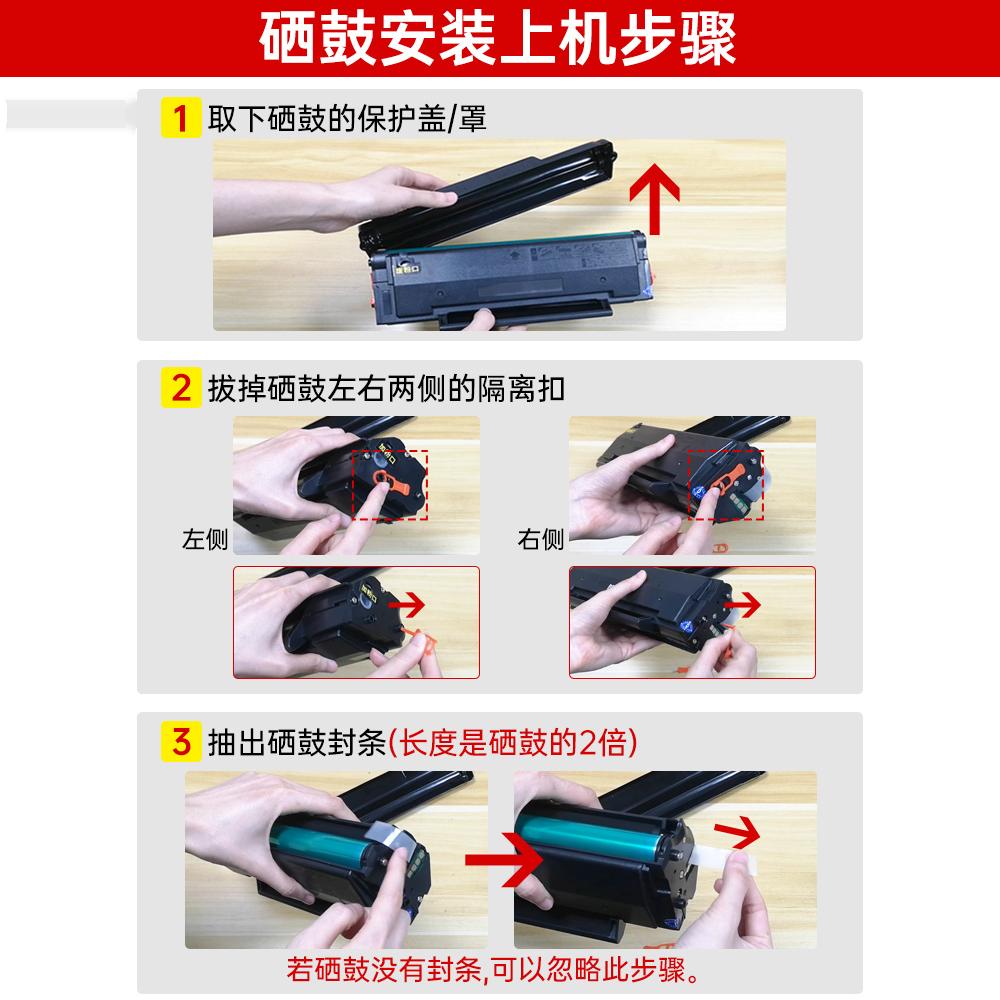 硒鼓安装上机步骤

1 取下硒鼓的保护盖/罩

2 拔掉硒鼓左右两侧的隔离扣

左侧

右侧

3 抽出硒鼓封条(长度是硒鼓的2倍)

若硒鼓没有封条,可以忽略此步骤。