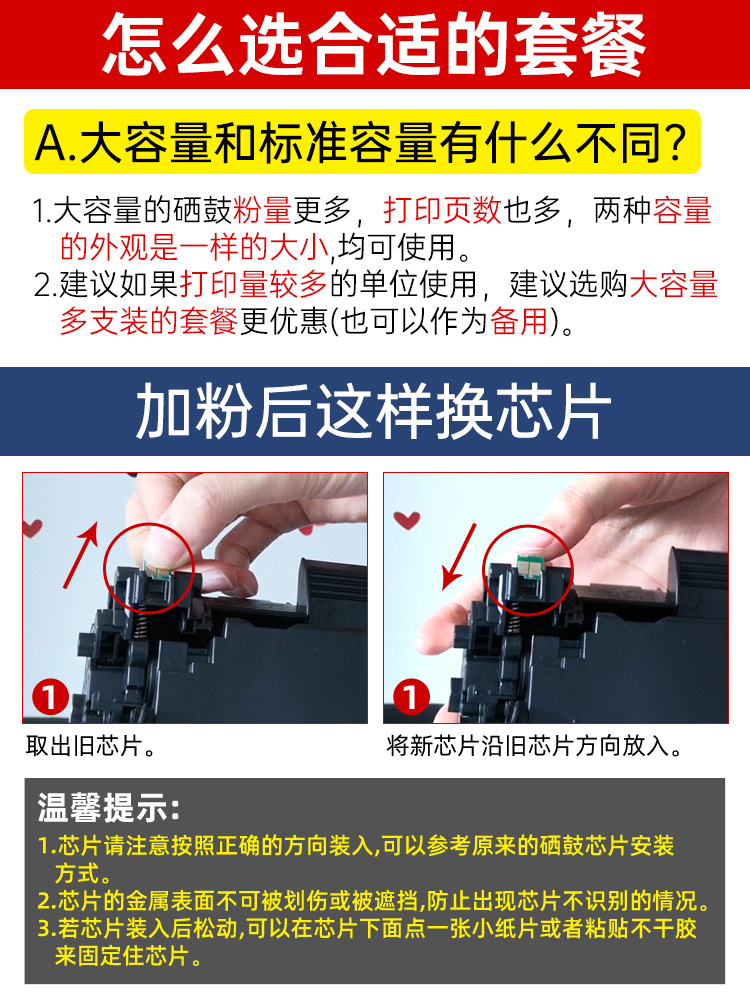 怎么选合适的套餐

A.大容量和标准容量有什么不同?

1.大容量的硒鼓粉量更多，打印页数也多，两种容量的外观是一样的大小,均可使用。
2.建议如果打印量较多的单位使用，建议选购大容量多支装的套餐更优惠(也可以作为备用)。

加粉后这样换芯片

1

取出旧芯片。

1

将新芯片沿旧芯片方向放入。

温馨提示:
1.芯片请注意按照正确的方向装入,可以参考原来的硒鼓芯片安装方式。
2.芯片的金属表面不可被划伤或被遮挡,防止出现芯片不识别的情况。
3.若芯片装入后松动,可以在芯片下面点一张小纸片或者粘贴不干胶来固定住芯片。