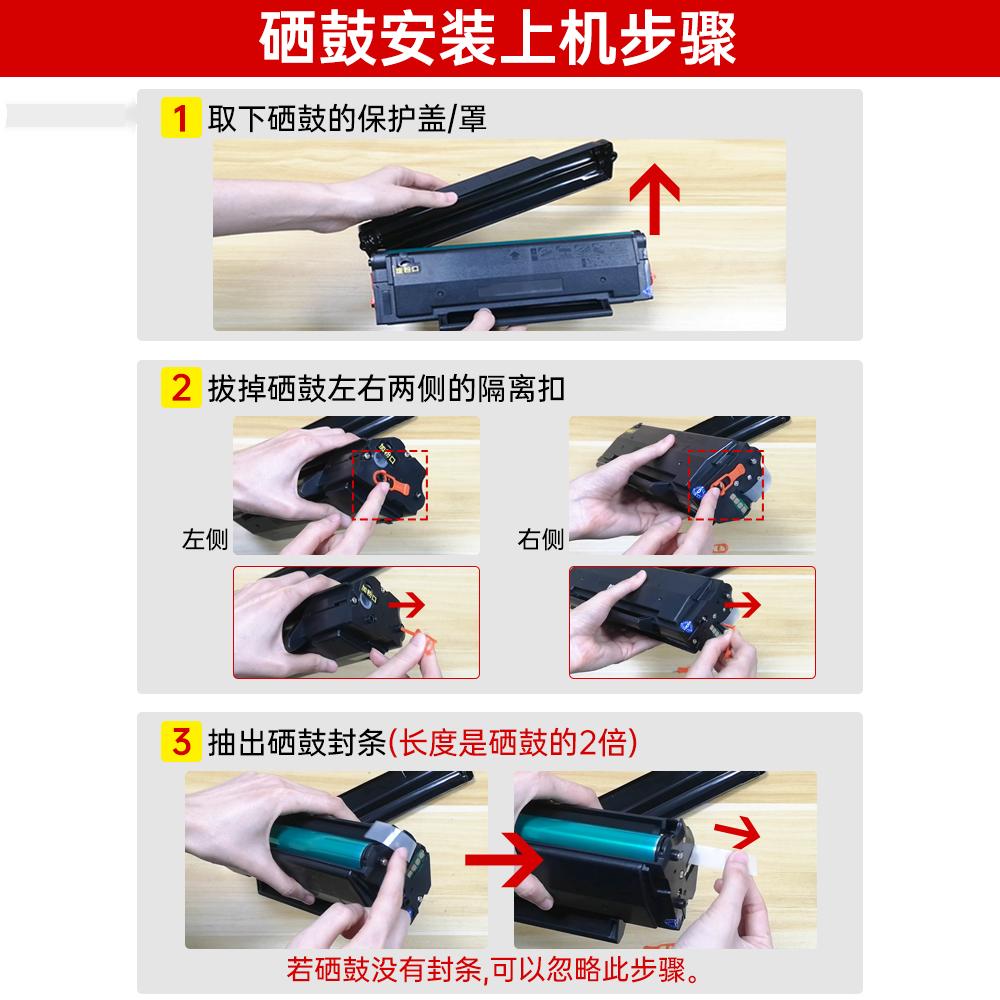 硒鼓安装上机步骤

1 取下硒鼓的保护盖/罩

2 拔掉硒鼓左右两侧的隔离扣

左侧

右侧

3 抽出硒鼓封条(长度是硒鼓的2倍)

若硒鼓没有封条,可以忽略此步骤。