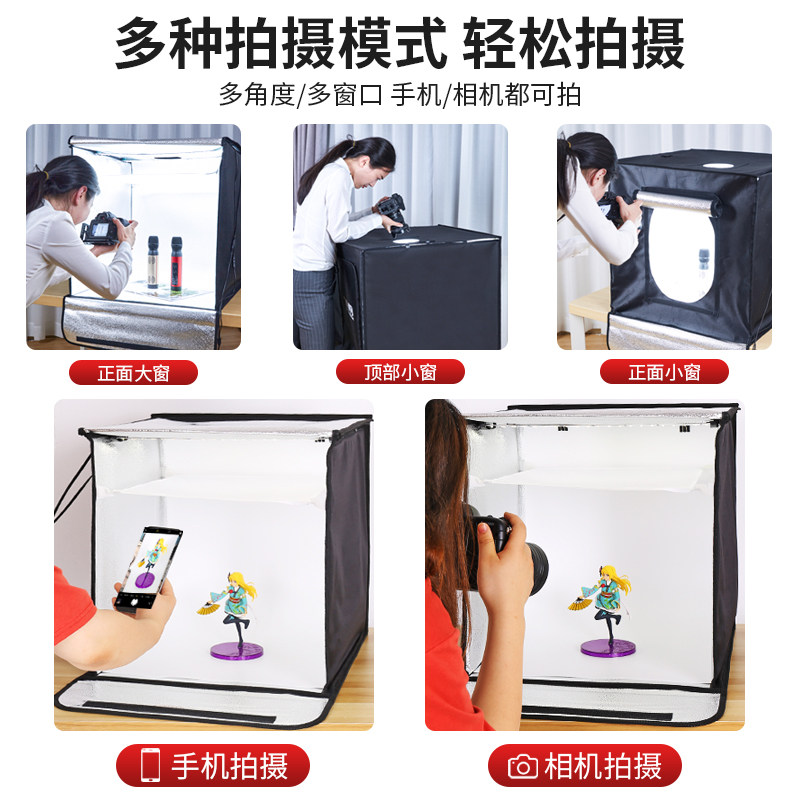 多种拍摄模式 轻松拍摄

多角度/多窗口 手机/相机都可拍

正面大窗

顶部小窗

正面小窗

手机拍摄

相机拍摄