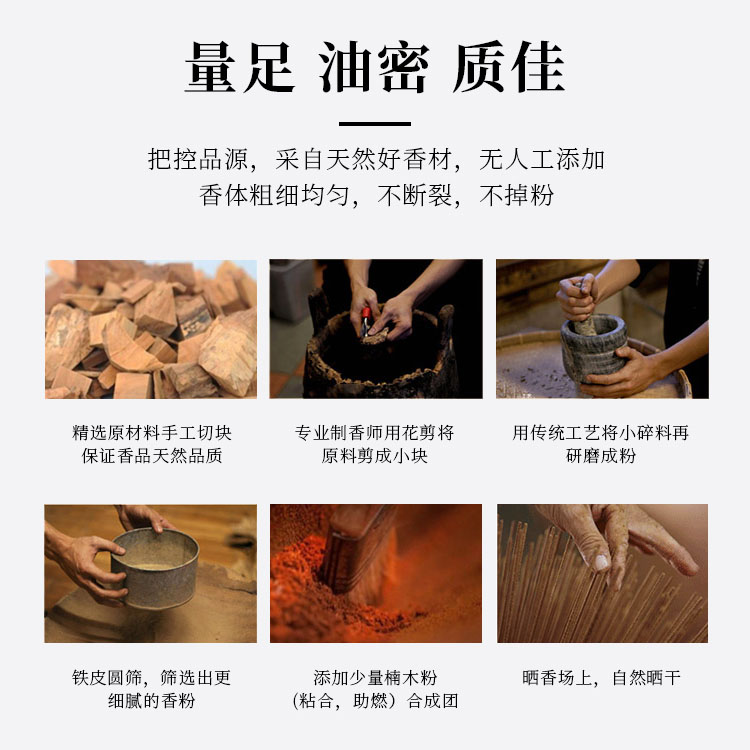 量足 油密 质佳

把控品源，采自天然好香材，无人工添加
香体粗细均匀，不断裂，不掉粉

精选原材料手工切块
保证香品天然品质

专业制香师用花剪将
原料剪成小块

用传统工艺将小碎料再
研磨成粉

铁皮圆筛，筛选出更
细腻的香粉

添加少量楠木粉
（粘合，助燃）合成团

晒香场上，自然晒干