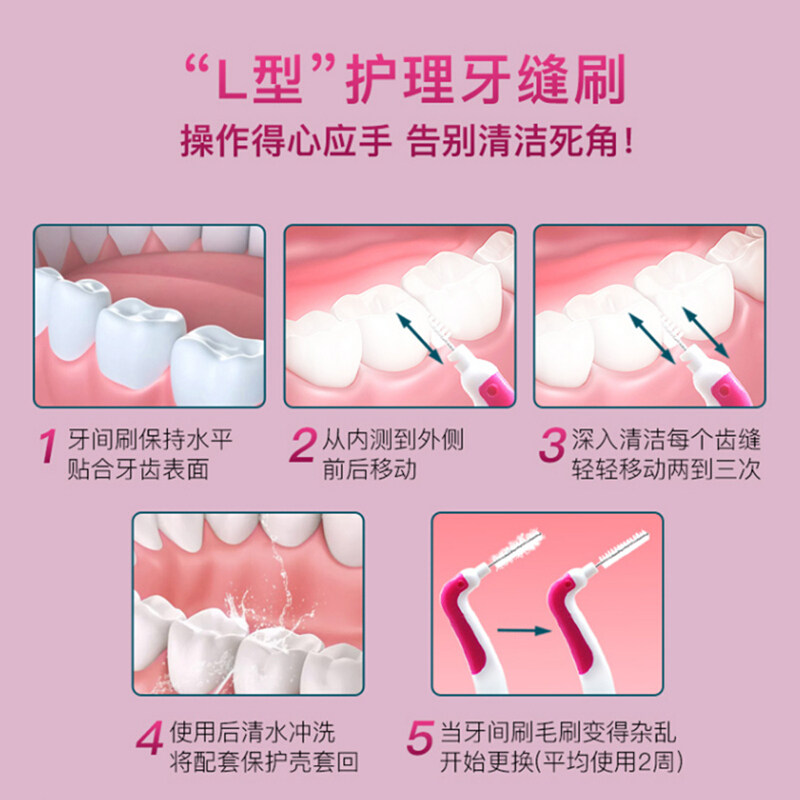 “L型”护理牙缝刷
操作得心应手 告别清洁死角！

1 牙间刷保持水平
贴合牙齿表面

2 从内测到外侧
前后移动

3 深入清洁每个齿缝
轻轻移动两到三次

4 使用后清水冲洗
将配套保护壳套回

5 当牙间刷毛刷变得杂乱
开始更换(平均使用2周)