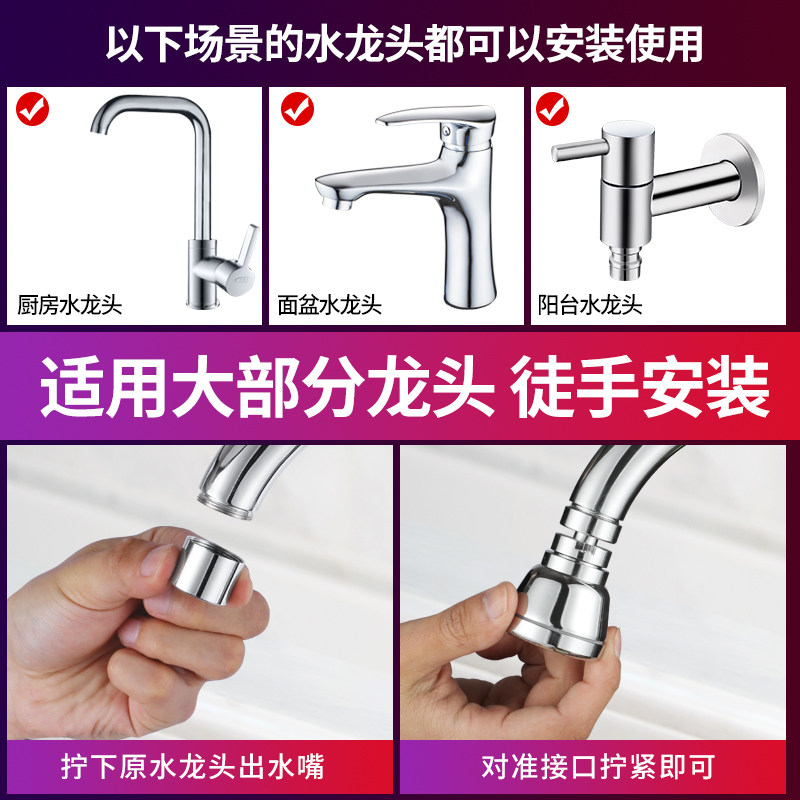 以下场景的水龙头都可以安装使用

厨房水龙头

面盆水龙头

阳台水龙头

适用大部分龙头 徒手安装

拧下原水龙头出水嘴

对准接口拧紧即可