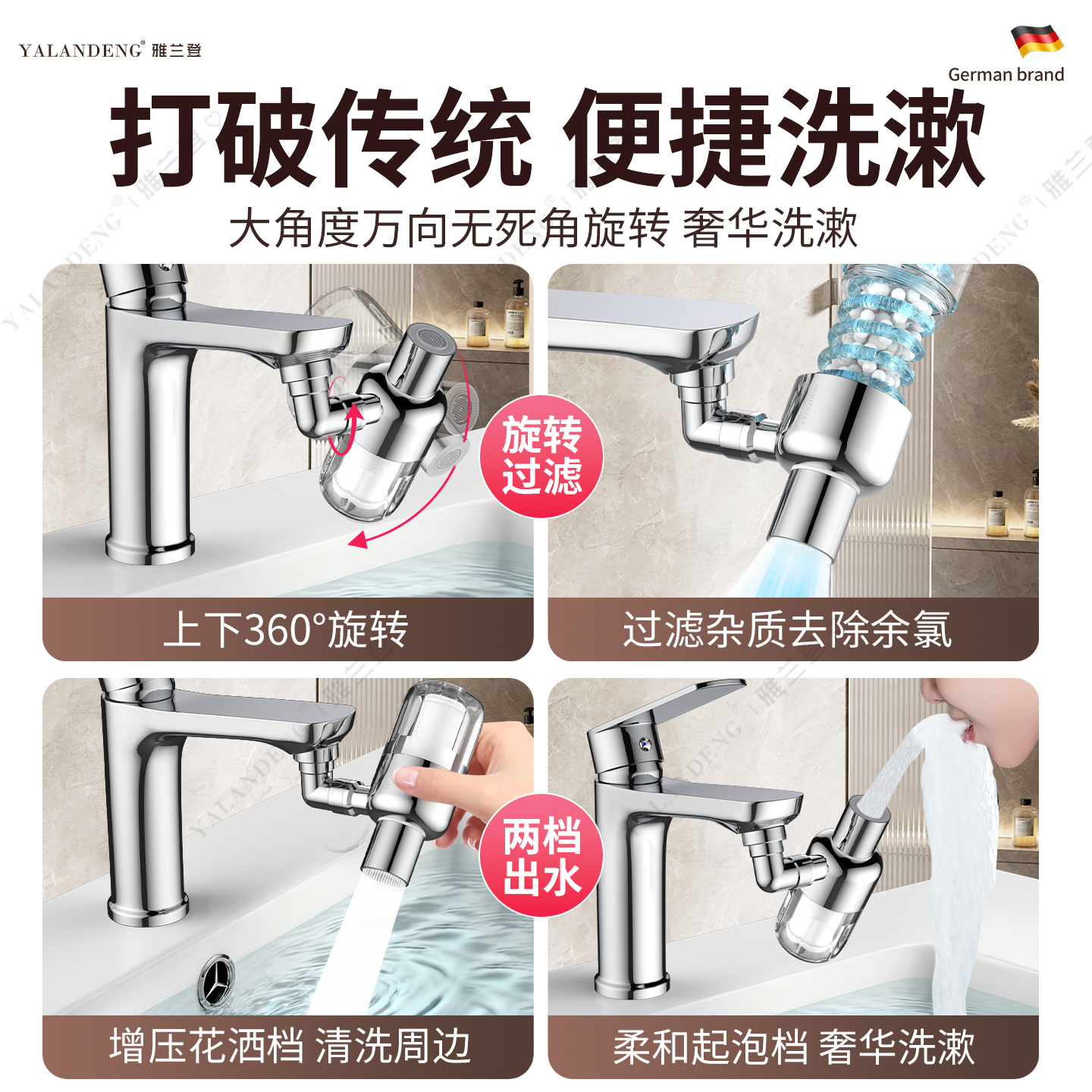 YALANDENG® 雅兰登

German brand

打破传统 便捷洗漱

大角度万向无死角旋转 奢华洗漱

旋转过滤

上下360°旋转

过滤杂质去除余氯

两档出水

增压花洒档 清洗周边

柔和起泡档 奢华洗漱