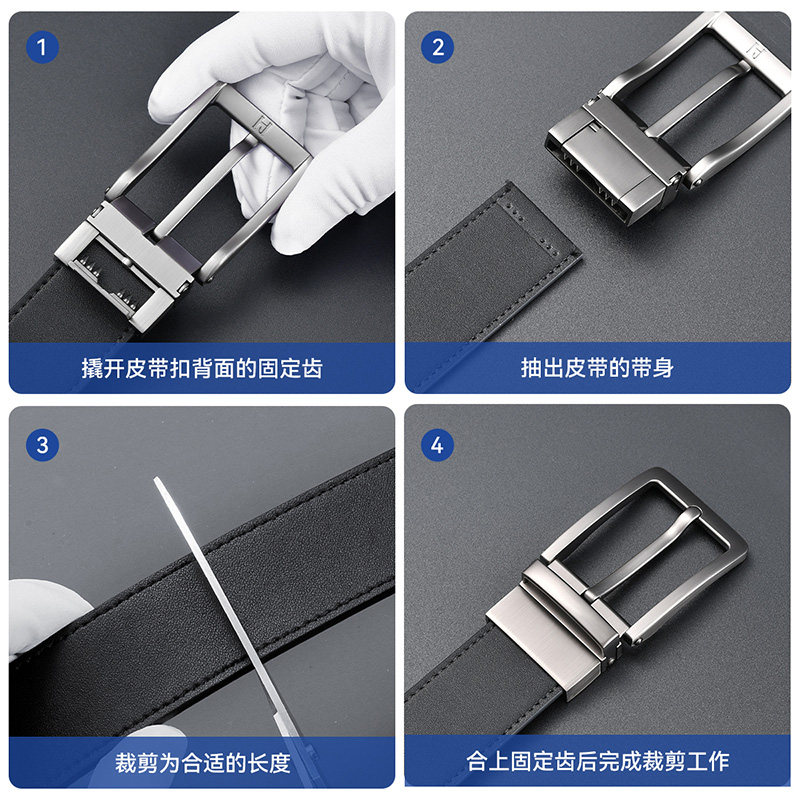 1
撬开皮带扣背面的固定齿

2
抽出皮带的带身

3
裁剪为合适的长度

4
合上固定齿后完成裁剪工作