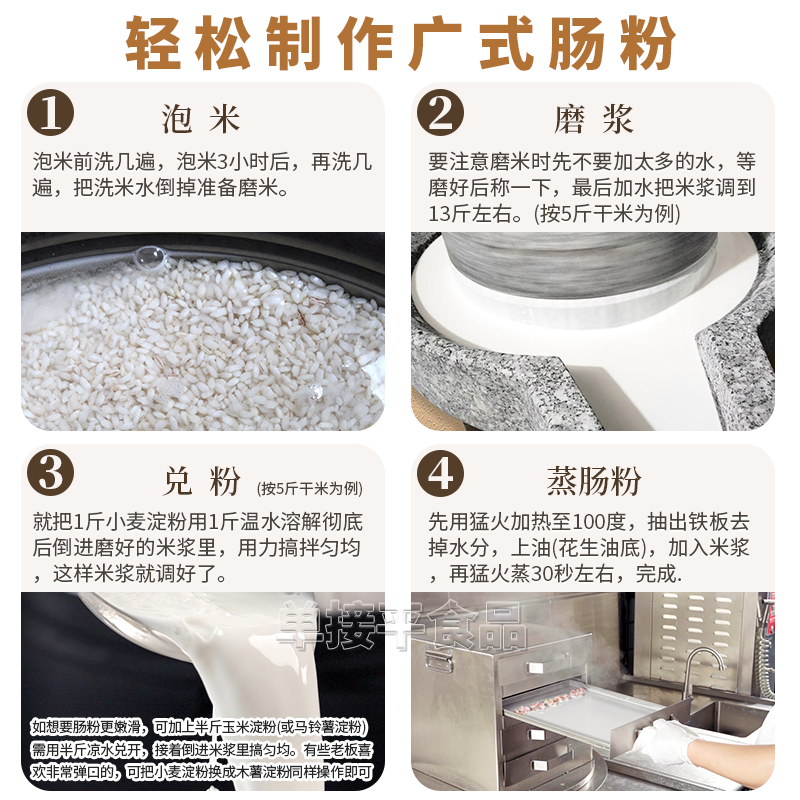 轻松制作广式肠粉

1 泡米
泡米前洗几遍，泡米3小时后，再洗几遍，把洗米水倒掉准备磨米。

2 磨浆
要注意磨米时先不要加太多的水，等磨好后称一下，最后加水把米浆调到13斤左右。(按5斤干米为例)

3 兑粉 (按5斤干米为例)
就把1斤小麦淀粉用1斤温水溶解彻底后倒进磨好的米浆里，用力搞拌匀均，这样米浆就调好了。

如想要肠粉更嫩滑，可加上半斤玉米淀粉(或马铃薯淀粉)需用半斤凉水兑开，接着倒进米浆里搞匀均。有些老板喜欢非常弹口的，可把小麦淀粉换成木薯淀粉同样操作即可

4 蒸肠粉
先用猛火加热至100度，抽出铁板去掉水分，上油(花生油底)，加入米浆，再猛火蒸30秒左右，完成.

单接平食品