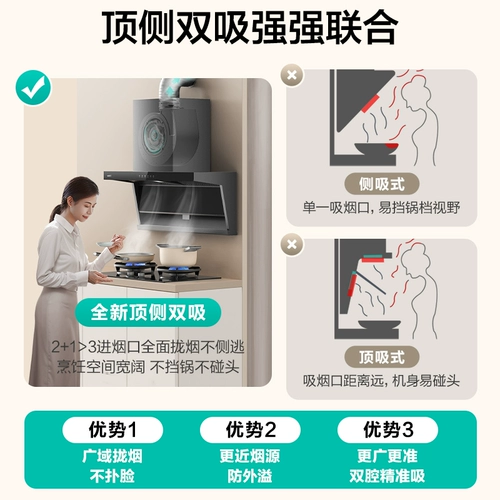 顶侧双吸强强联合

全新顶侧双吸

2+1>3进烟口全面拢烟不侧逃
烹饪空间宽阔 不挡锅不碰头

侧吸式

单一吸烟口，易挡锅档视野

顶吸式

吸烟口距离远，机身易碰头

优势1

广域拢烟
不扑脸

优势2

更近烟源
防外溢

优势3

更广更准
双腔精准吸